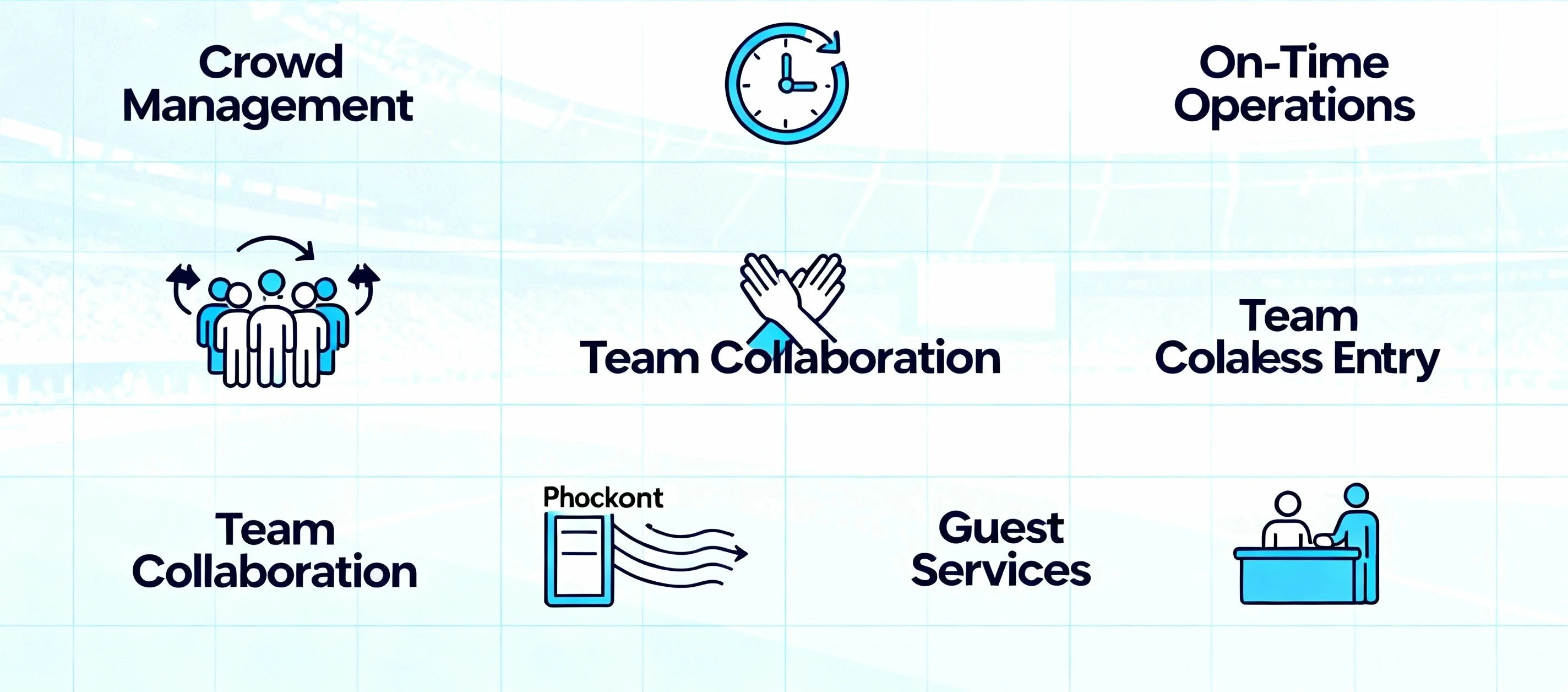 Crowd Management

On-Time Operations

Team Collaboration

Team Colaless Entry

Team Collaboration

Phockont

Guest Services