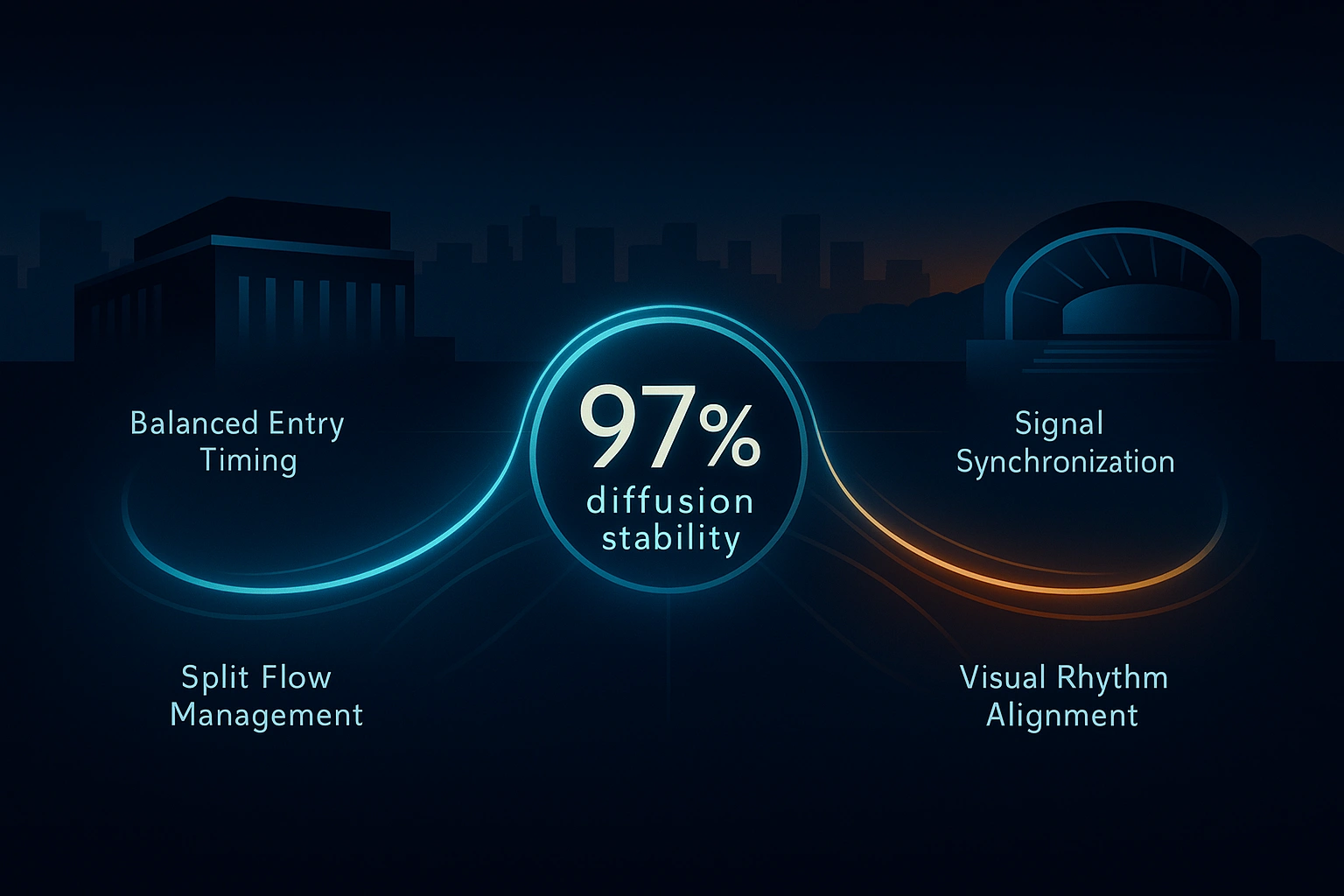 Balanced Entry Timing

97%
diffusion stability

Signal Synchronization

Split Flow Management

Visual Rhythm Alignment