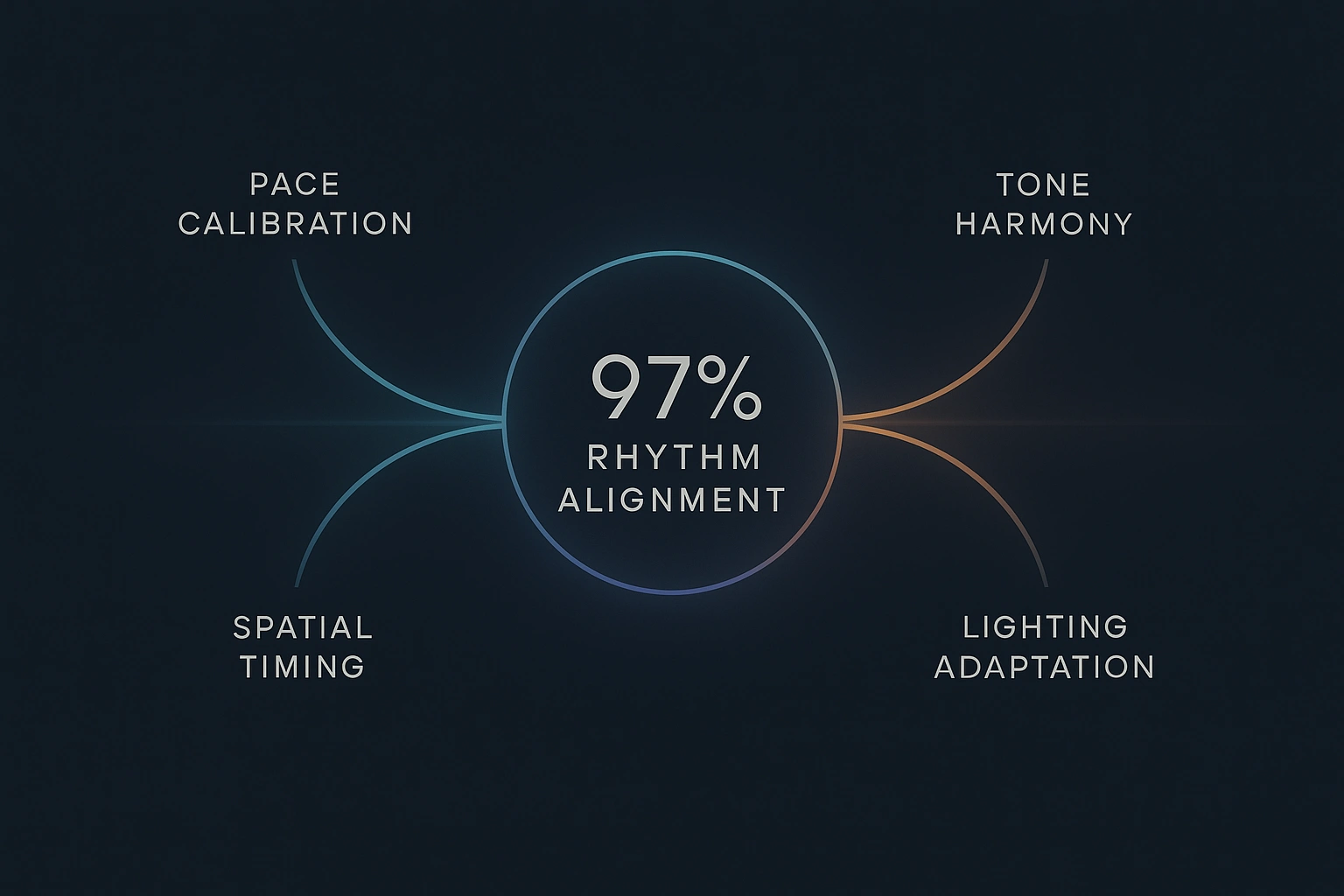 PACE
CALIBRATION

TONE
HARMONY

97%
RHYTHM
ALIGNMENT

SPATIAL
TIMING

LIGHTING
ADAPTATION