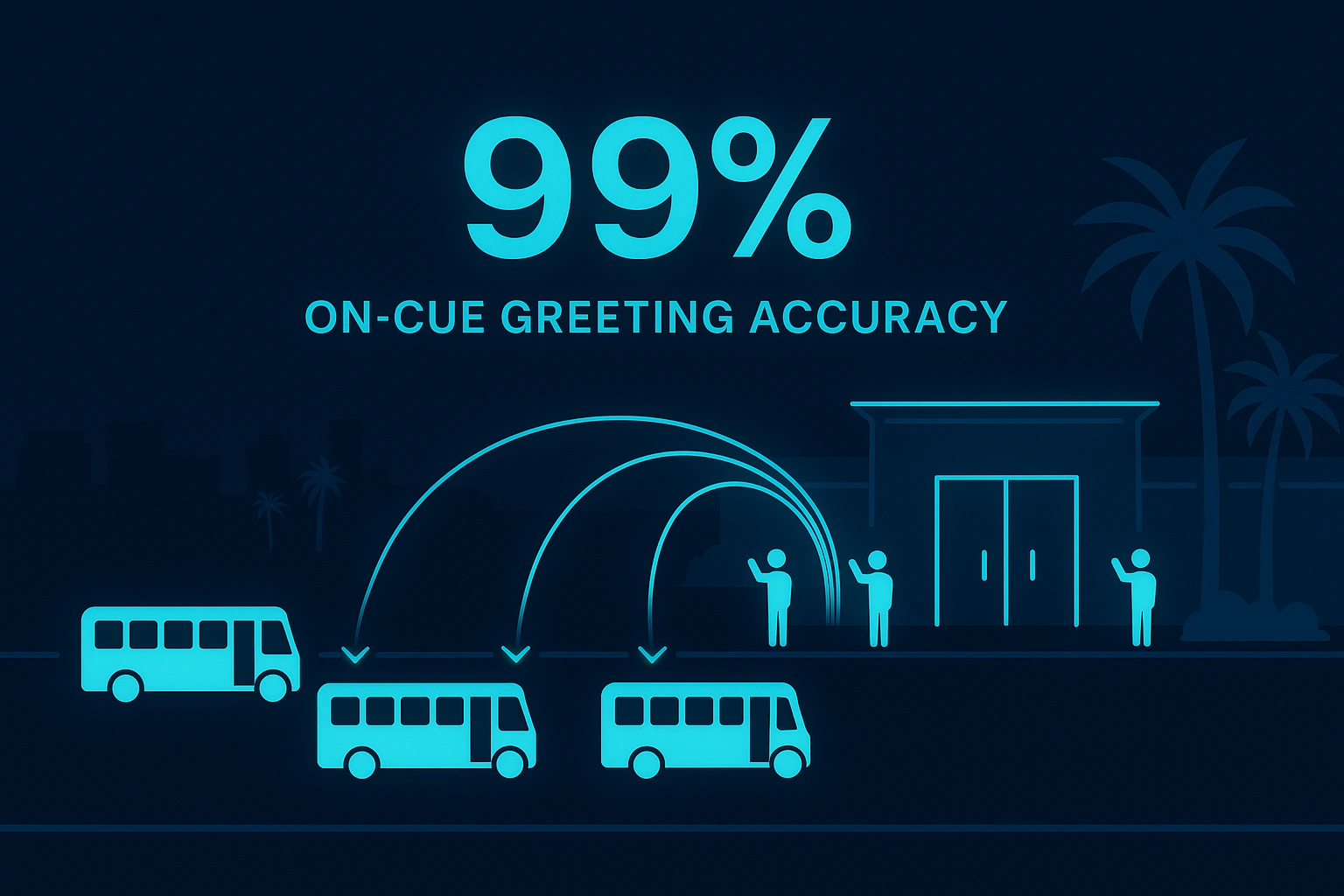 99%

ON-CUE GREETING ACCURACY