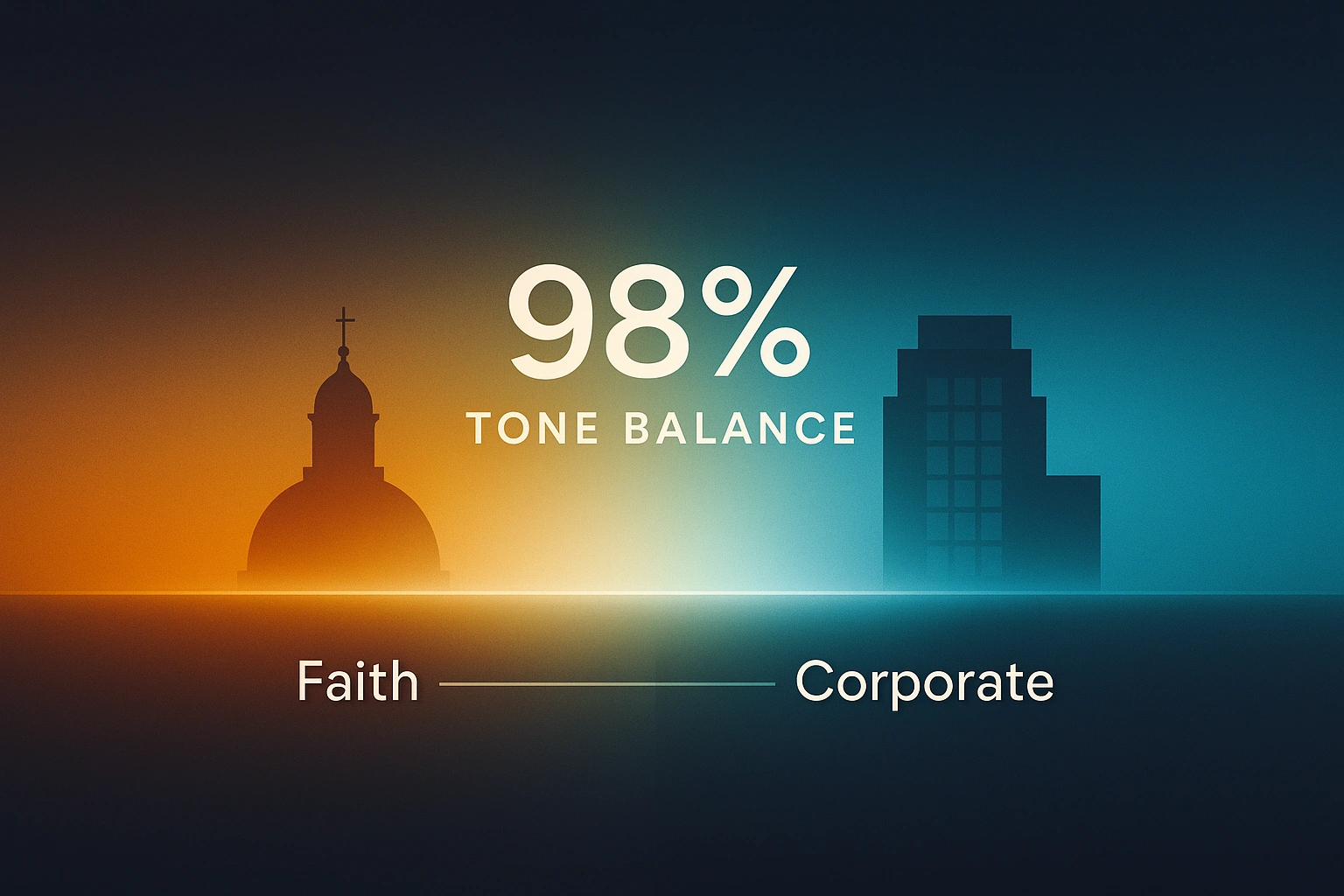 98%
TONE BALANCE

Faith Corporate