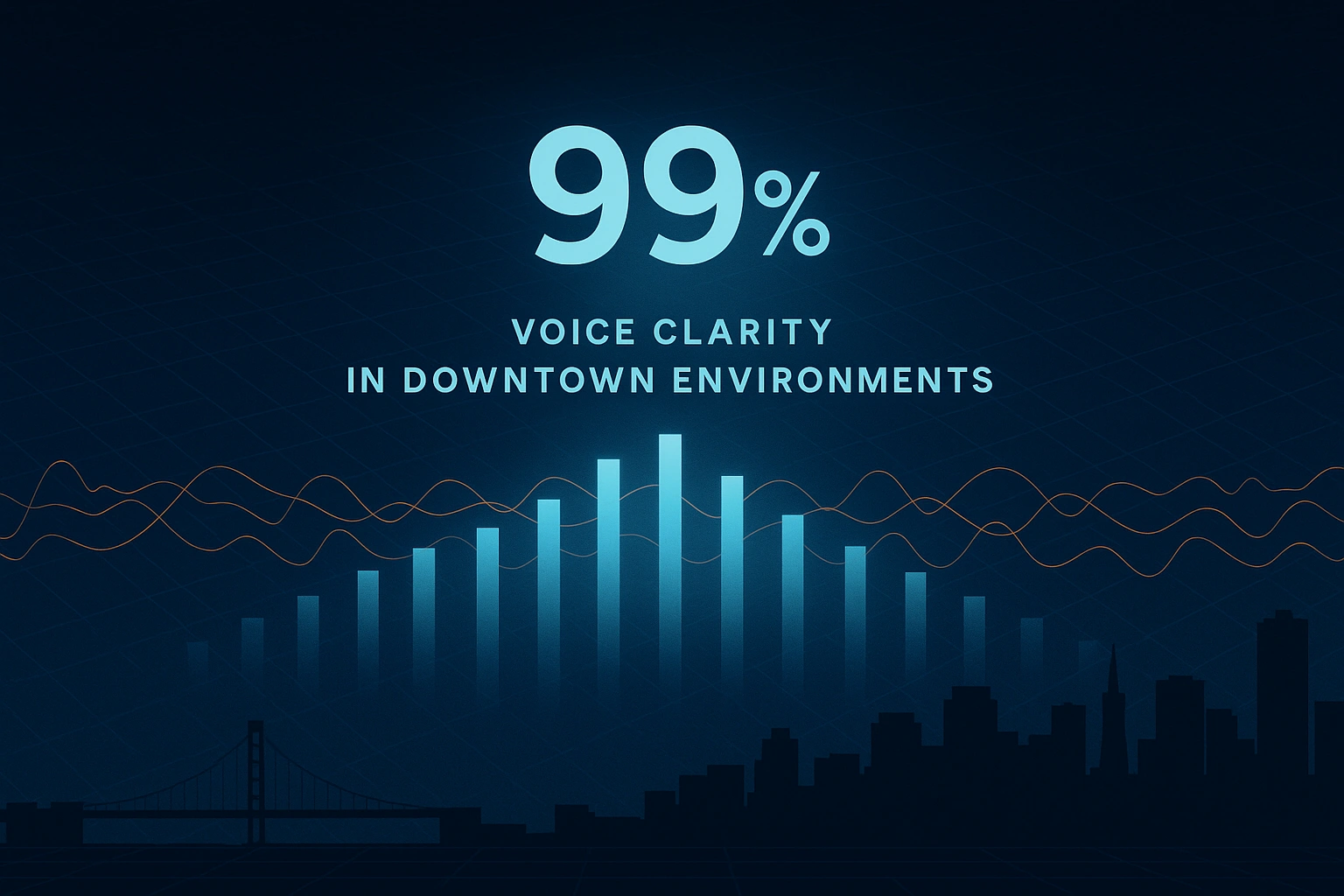 99%

VOICE CLARITY
IN DOWNTOWN ENVIRONMENTS