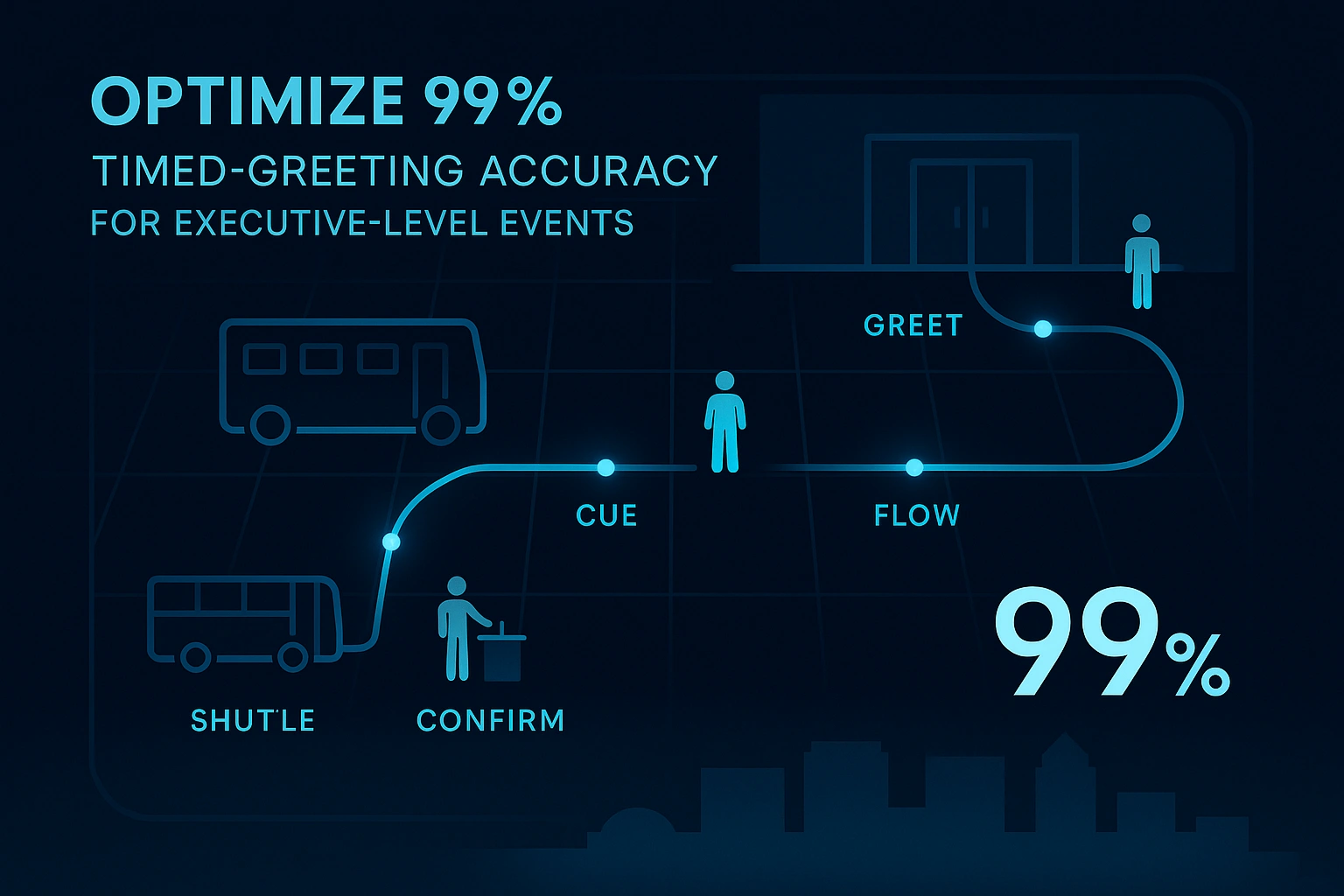 OPTIMIZE 99%
TIMED-GREETING ACCURACY
FOR EXECUTIVE-LEVEL EVENTS

GREET

CUE

FLOW

SHUTLE

CONFIRM

99%