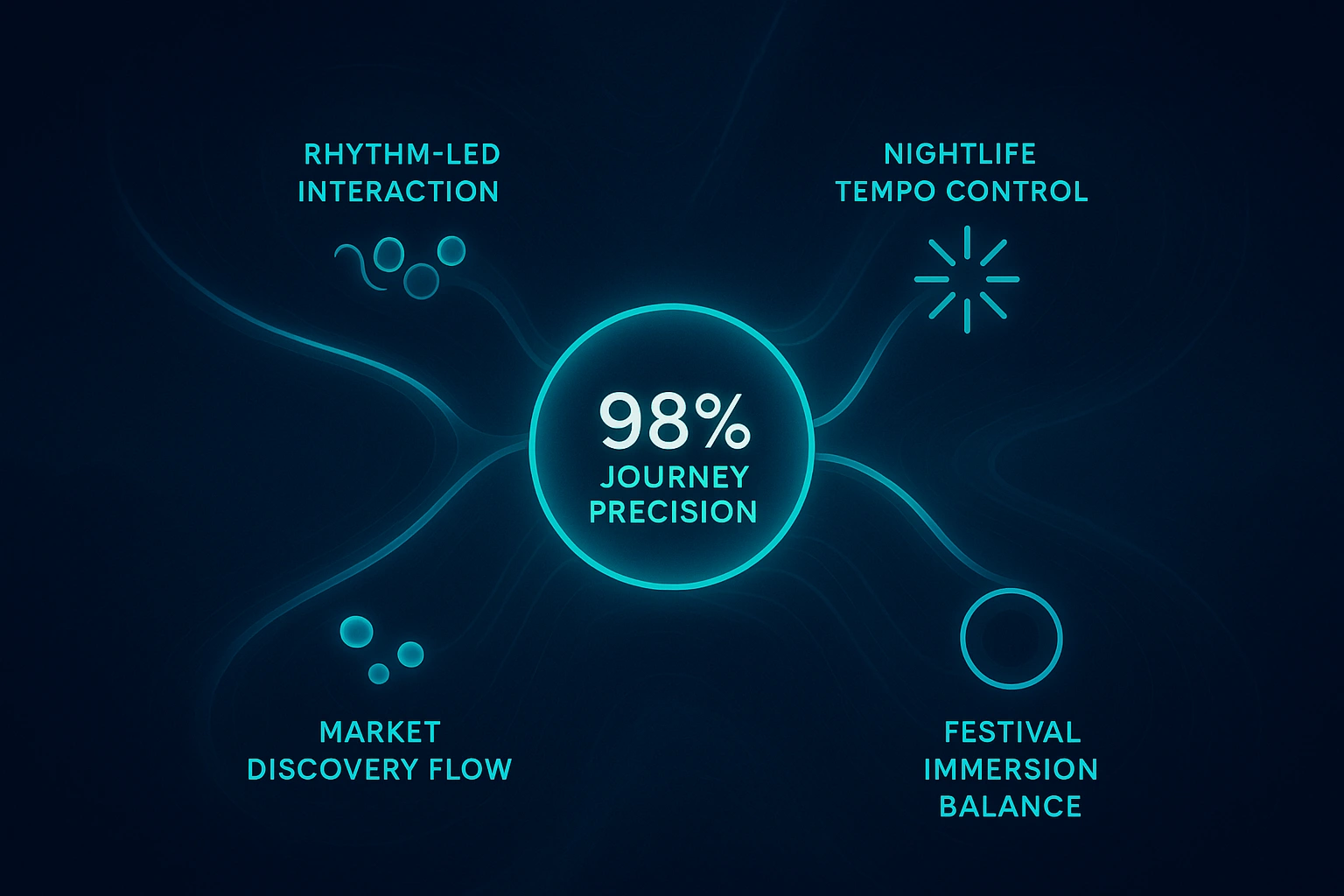 RHYTHM-LED INTERACTION

NIGHTLIFE TEMPO CONTROL

98%
JOURNEY PRECISION

MARKET DISCOVERY FLOW

FESTIVAL IMMERSION BALANCE