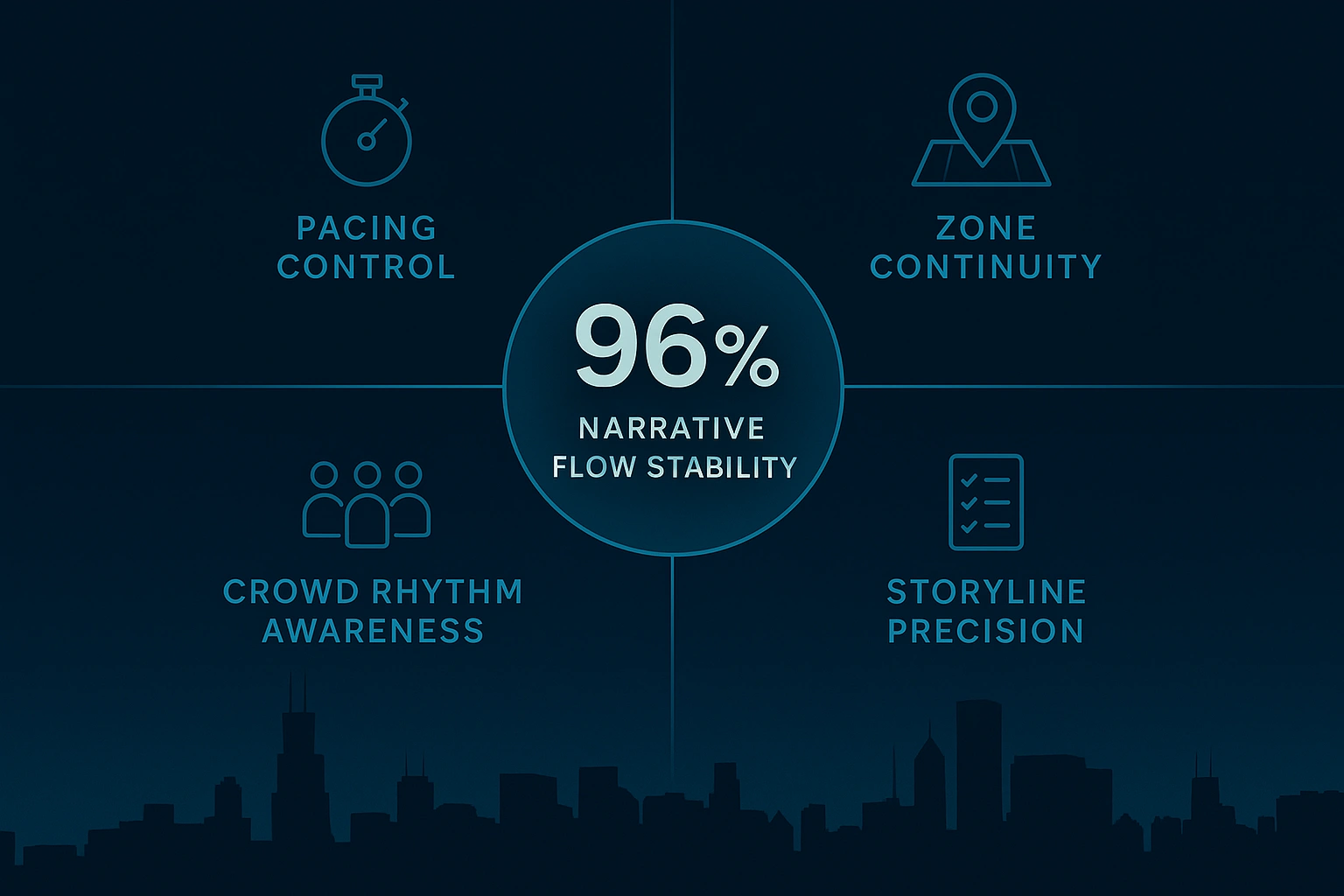 PACING CONTROL

ZONE CONTINUITY

96%
NARRATIVE FLOW STABILITY

CROWD RHYTHM AWARENESS

STORYLINE PRECISION