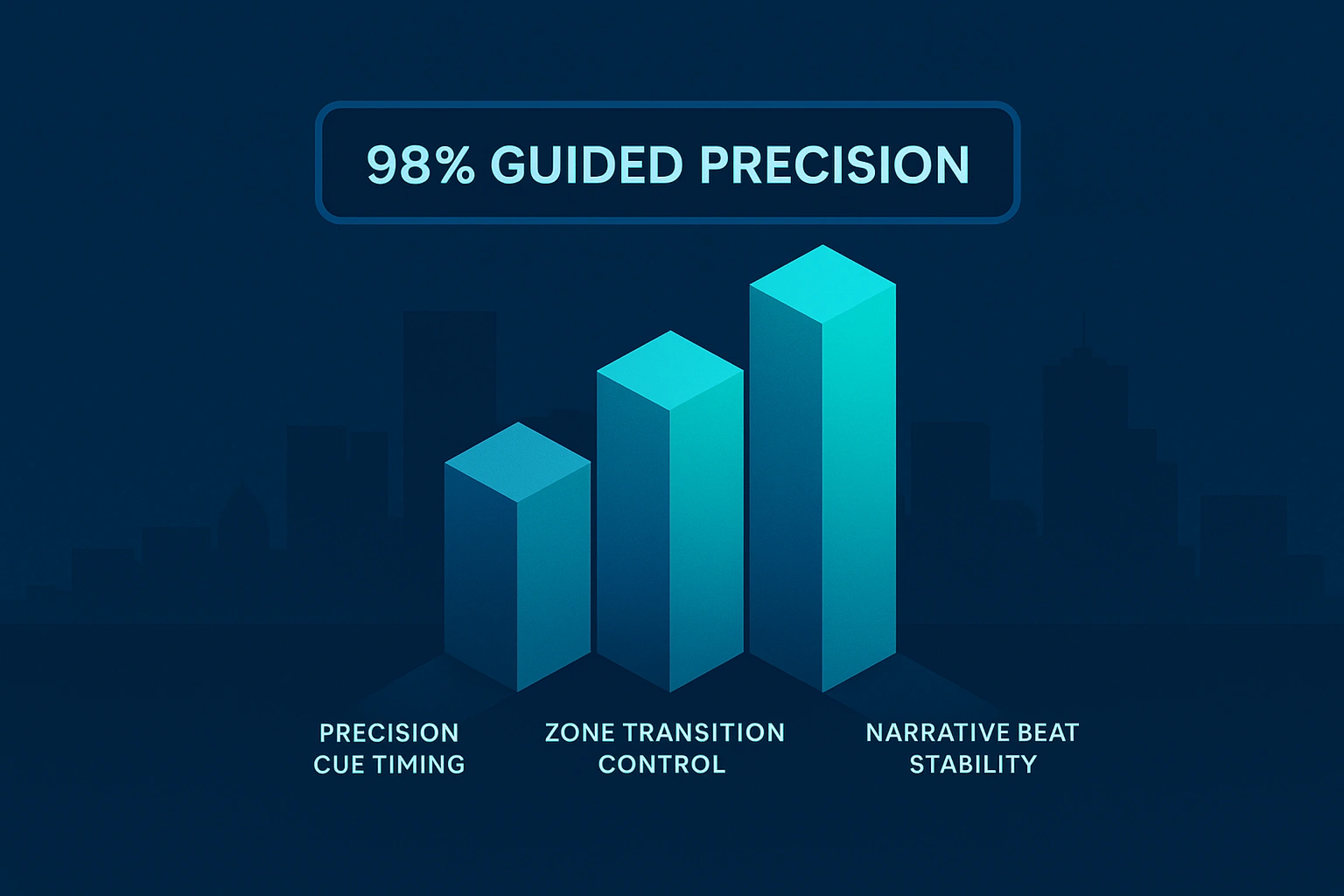 98% GUIDED PRECISION

PRECISION CUE TIMING

ZONE TRANSITION CONTROL

NARRATIVE BEAT STABILITY