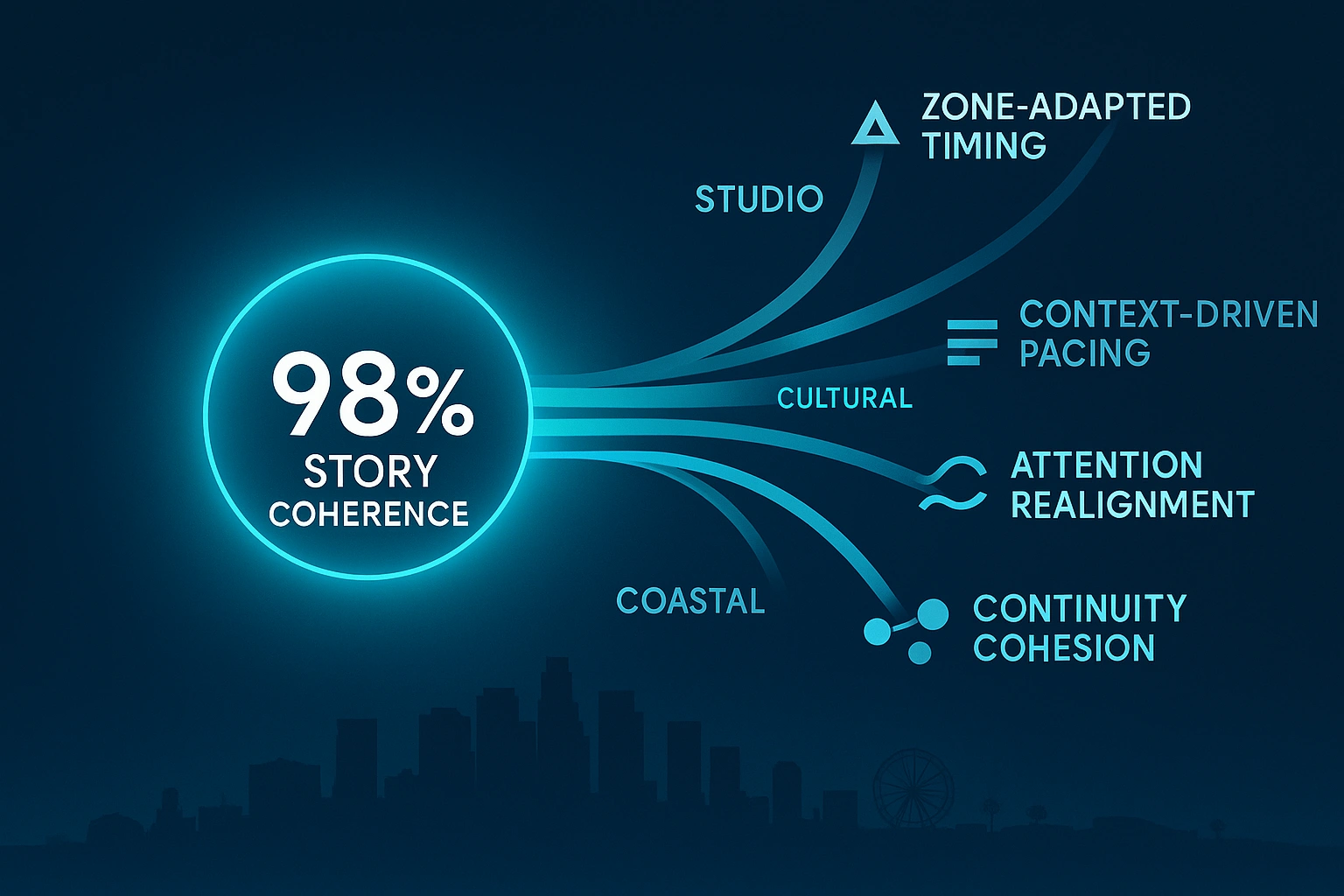 98%
STORY
COHERENCE

STUDIO

ZONE-ADAPTED
TIMING

CONTEXT-DRIVEN
PACING

CULTURAL

ATTENTION
REALIGNMENT

COASTAL

CONTINUITY
COHESION