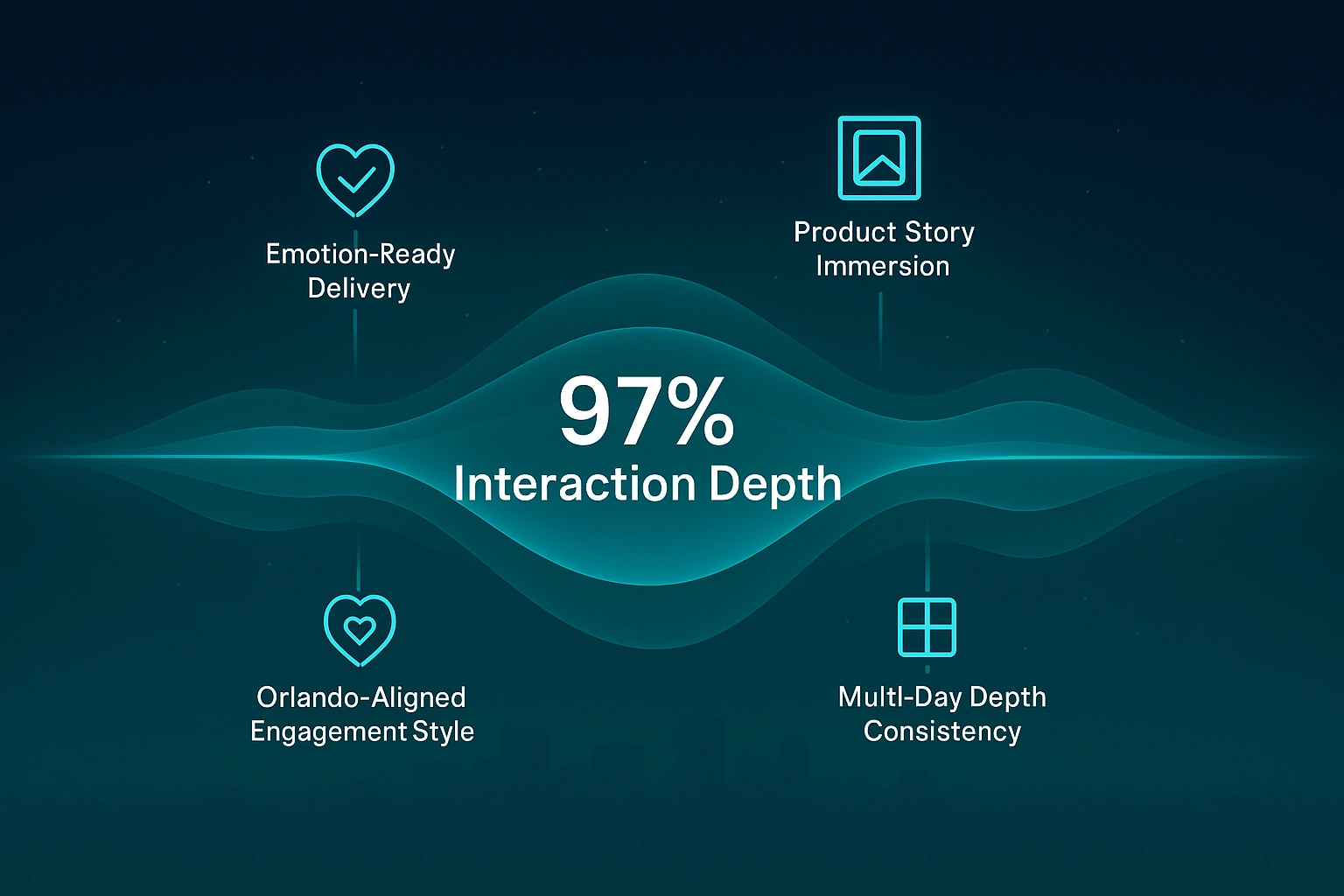 Emotion-Ready Delivery

Product Story Immersion

97%
Interaction Depth

Orlando-Aligned Engagement Style

Multl-Day Depth Consistency