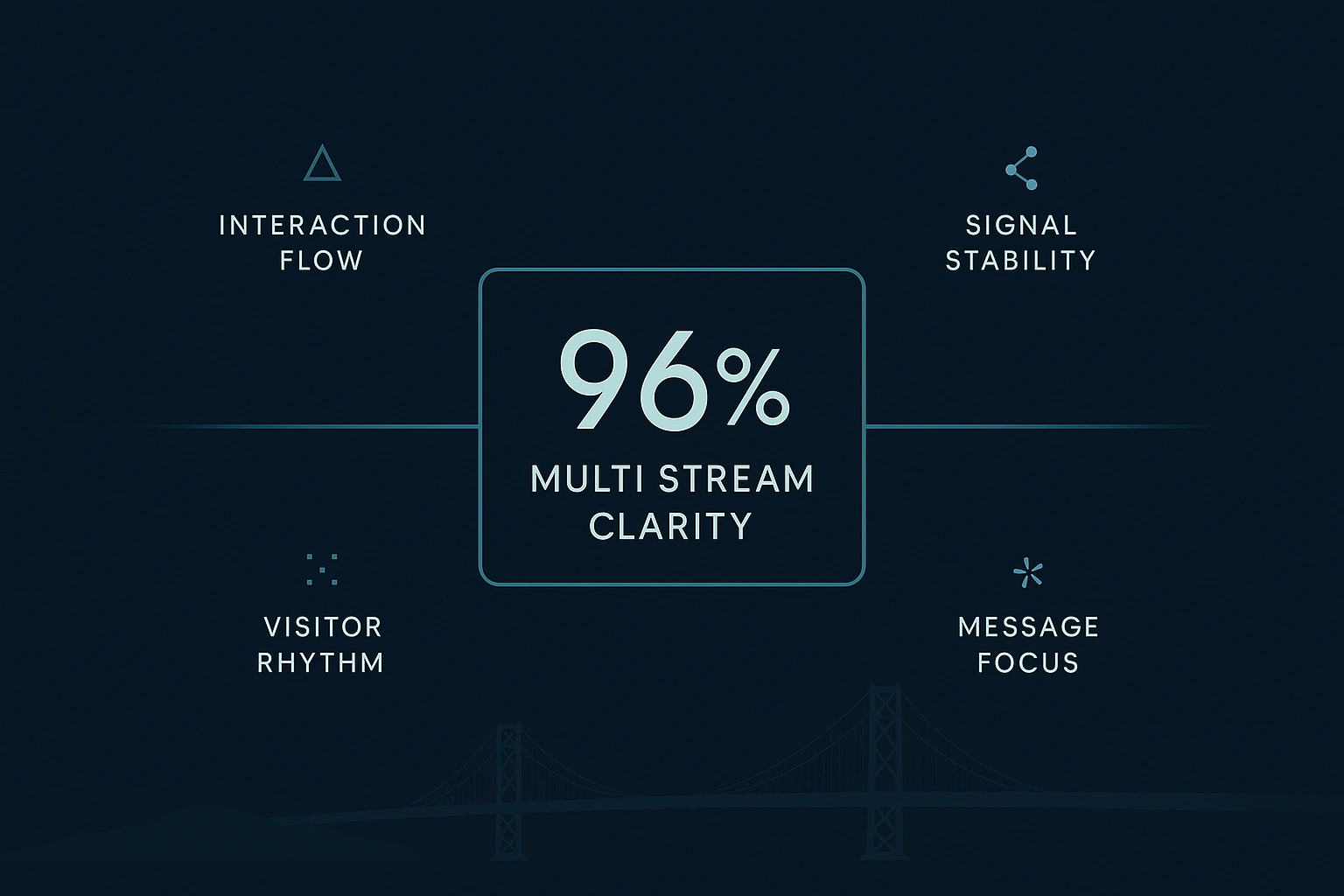 INTERACTION FLOW

SIGNAL STABILITY

96%

MULTI STREAM CLARITY

VISITOR RHYTHM

MESSAGE FOCUS