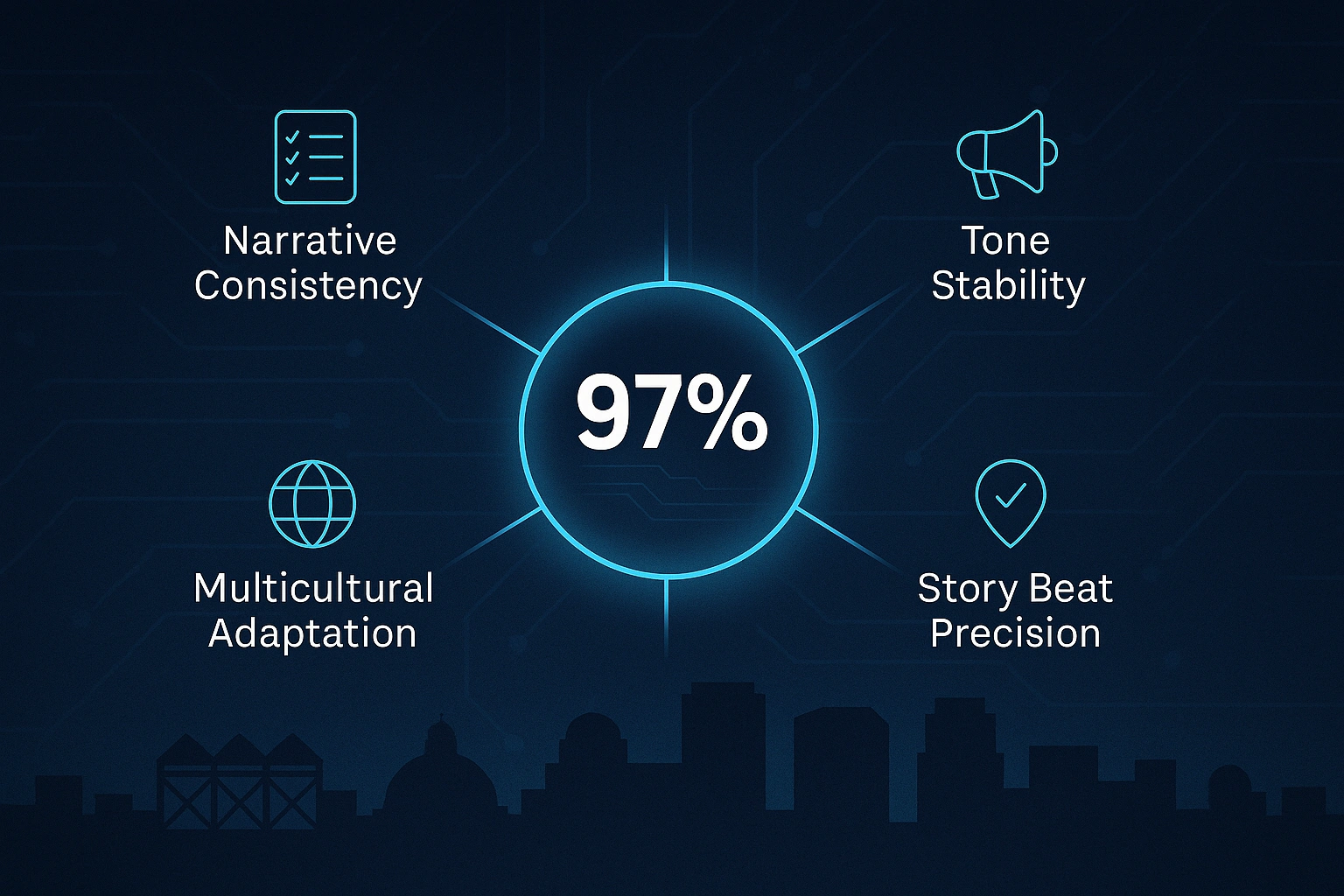 Narrative Consistency

Tone Stability

97%

Multicultural Adaptation

Story Beat Precision