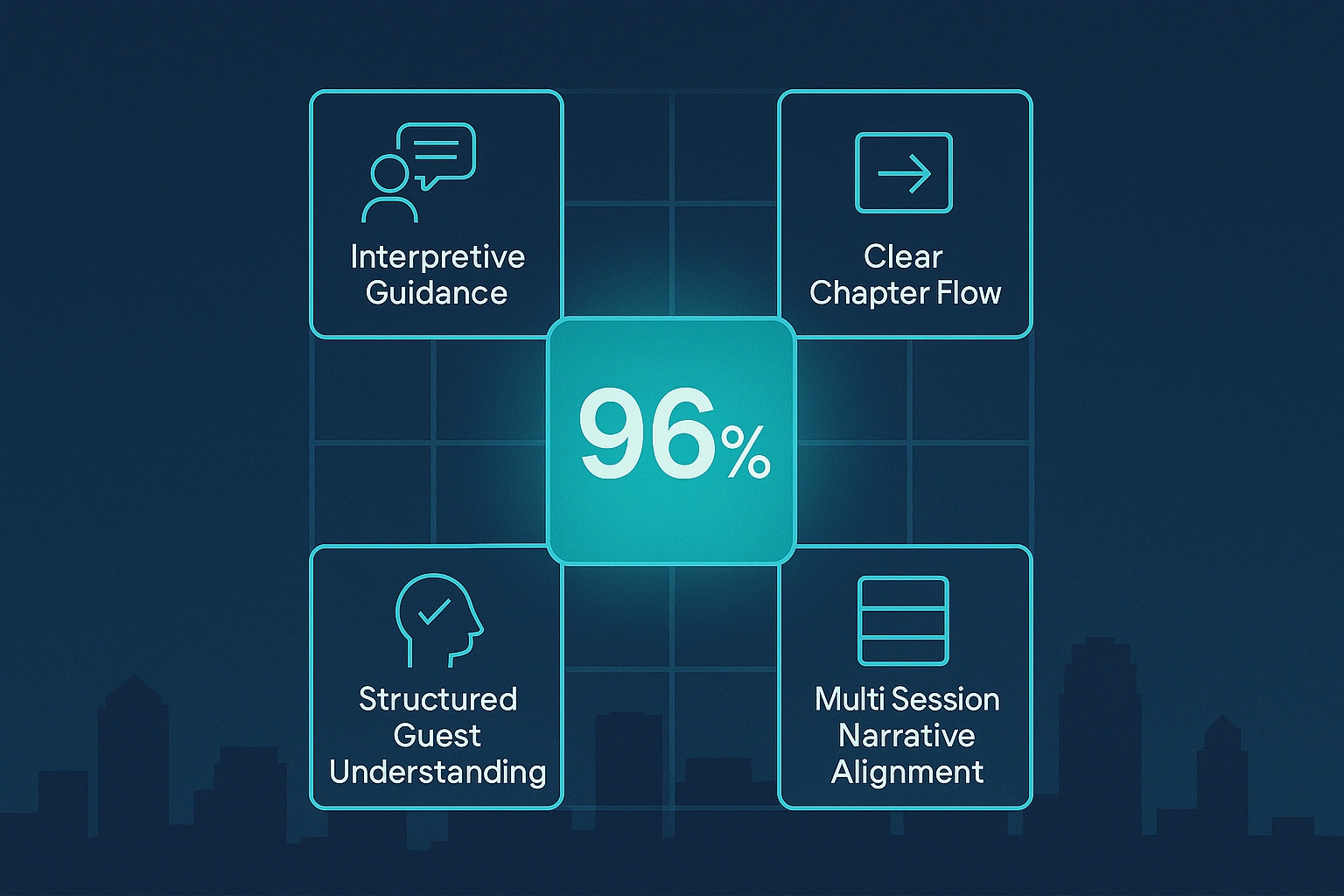 Interpretive Guidance

Clear Chapter Flow

96%

Structured Guest Understanding

Multi Session Narrative Alignment