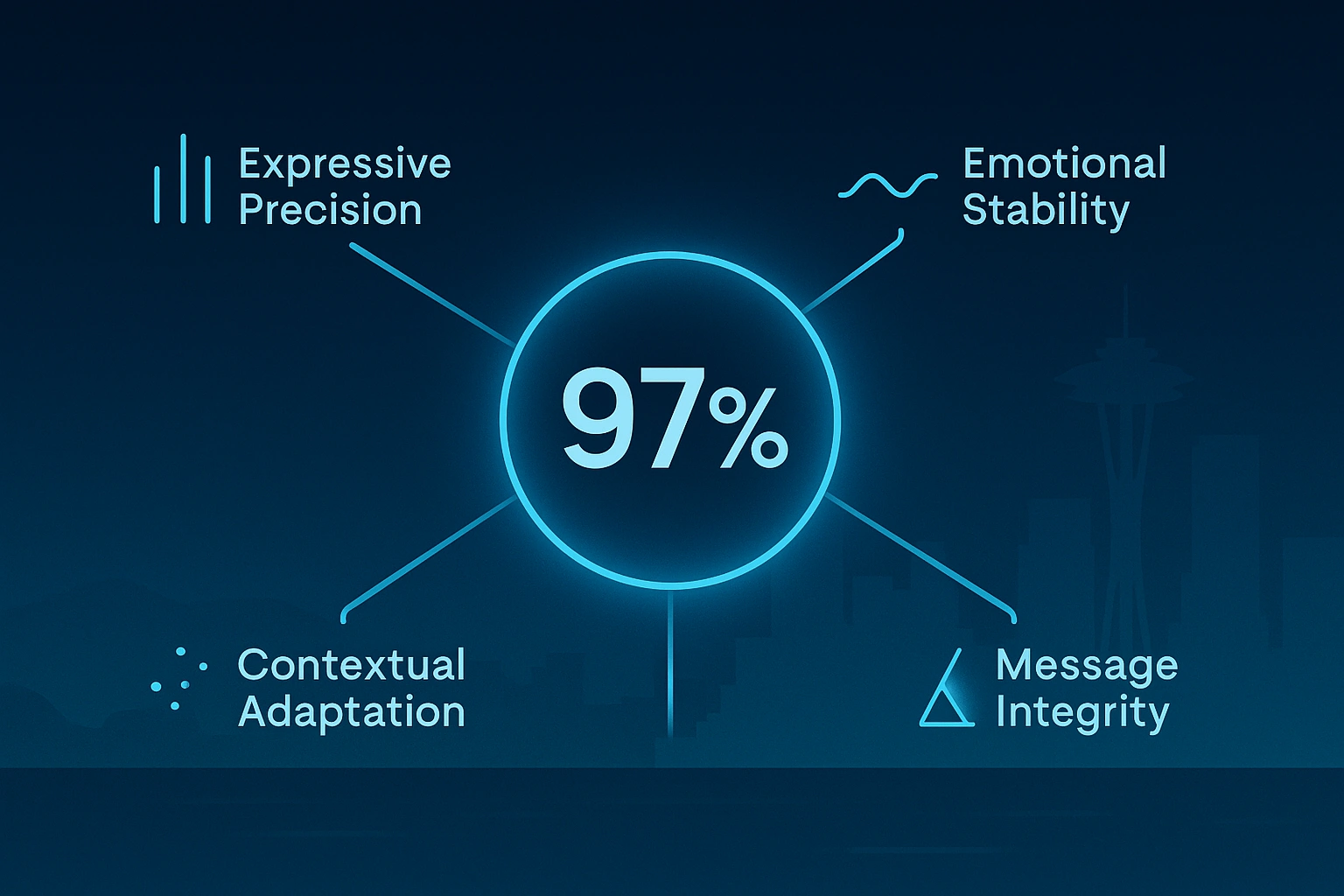 Expressive Precision

Emotional Stability

97%

Contextual Adaptation

Message Integrity