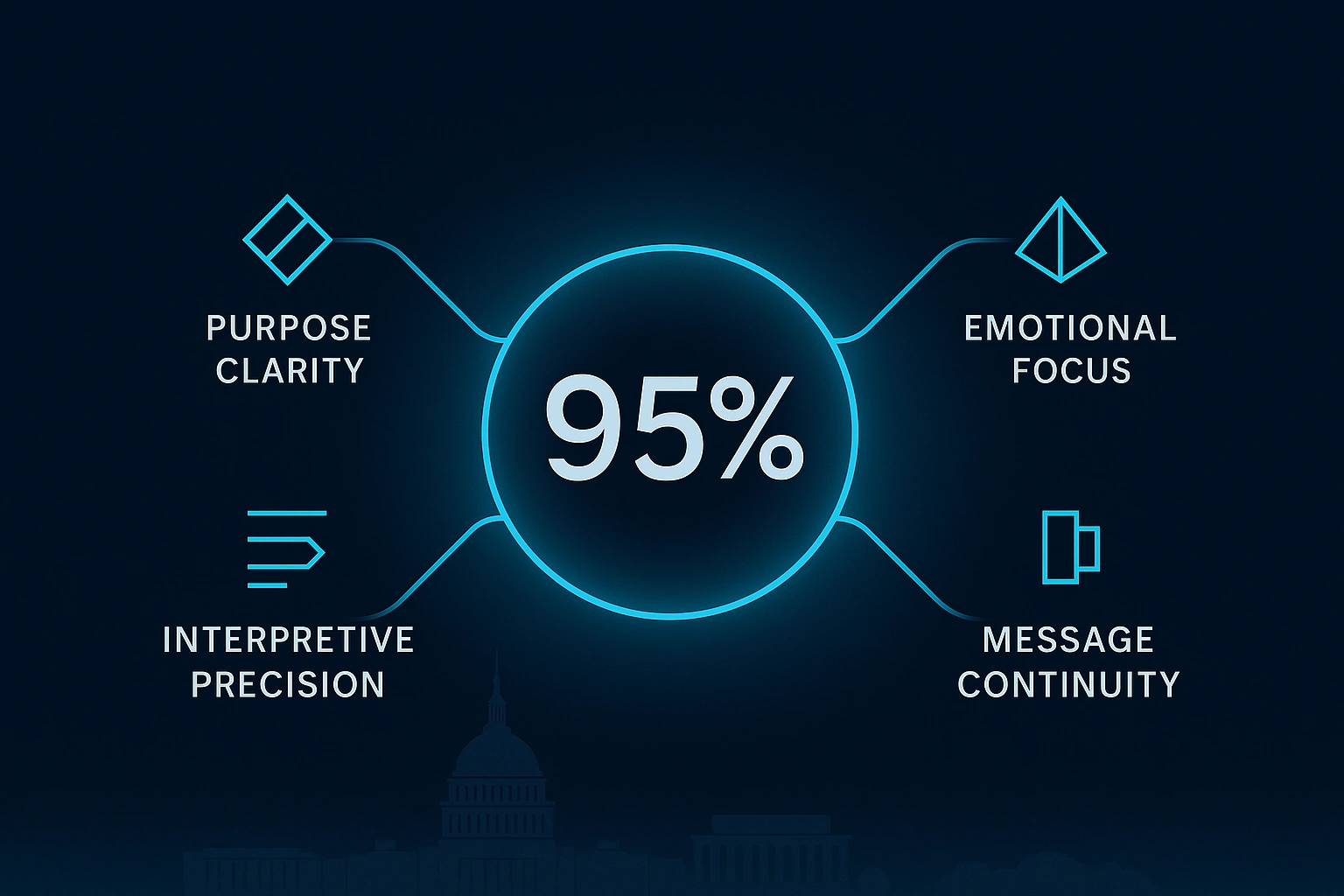 PURPOSE CLARITY

EMOTIONAL FOCUS

95%

INTERPRETIVE PRECISION

MESSAGE CONTINUITY