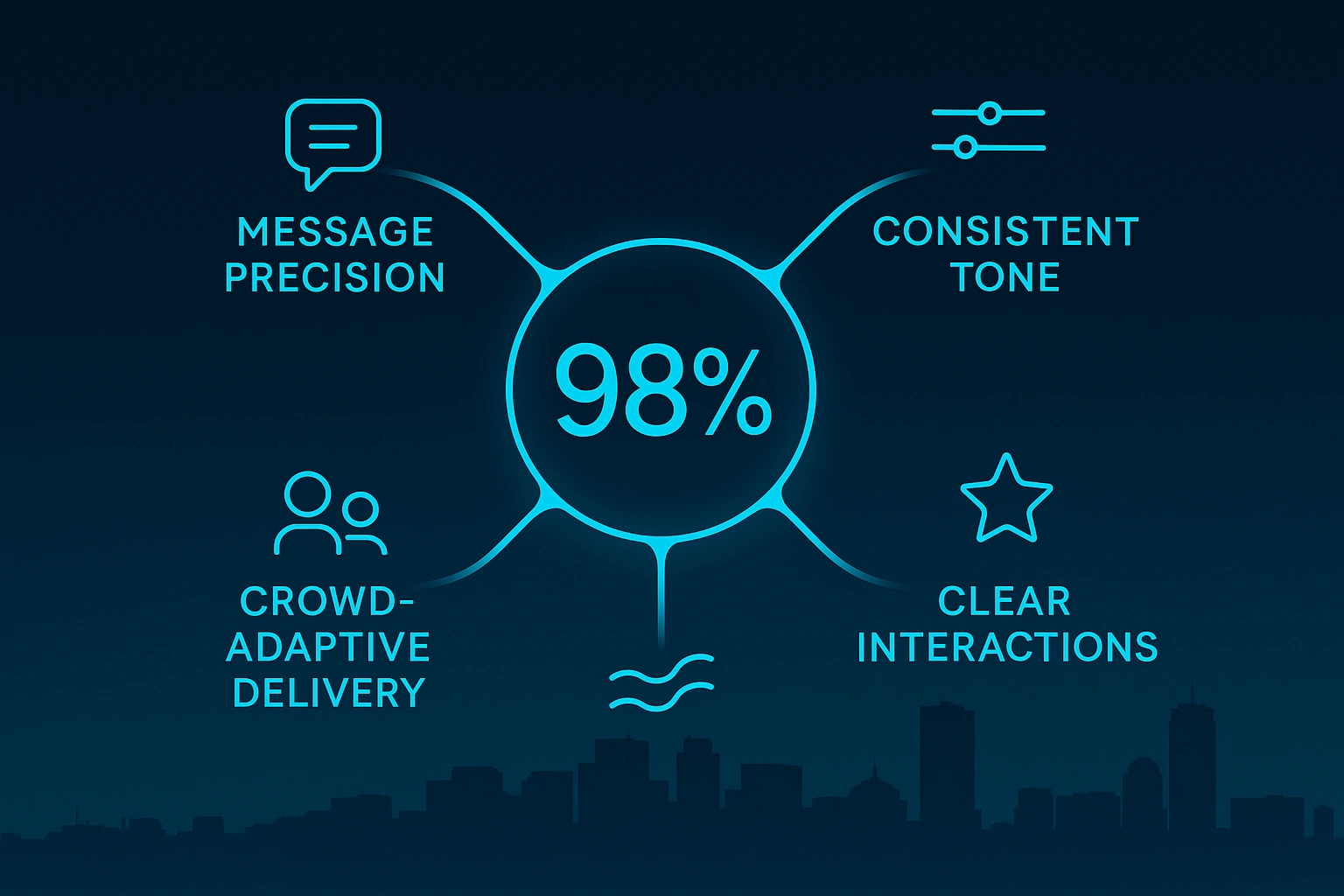 MESSAGE PRECISION

CONSISTENT TONE

98%

CROWD-ADAPTIVE DELIVERY

CLEAR INTERACTIONS