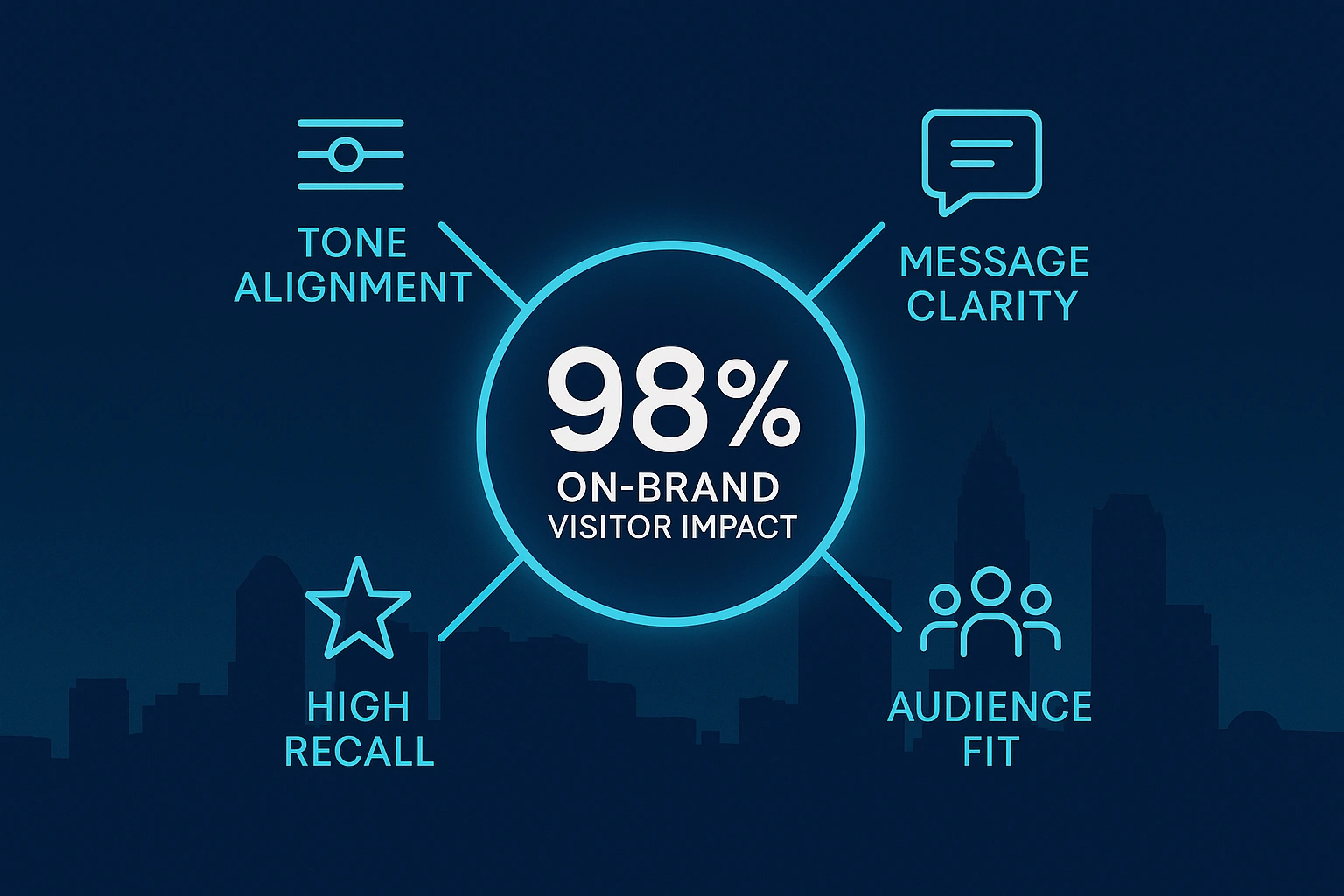 TONE ALIGNMENT

MESSAGE CLARITY

98%
ON-BRAND
VISITOR IMPACT

HIGH RECALL

AUDIENCE FIT