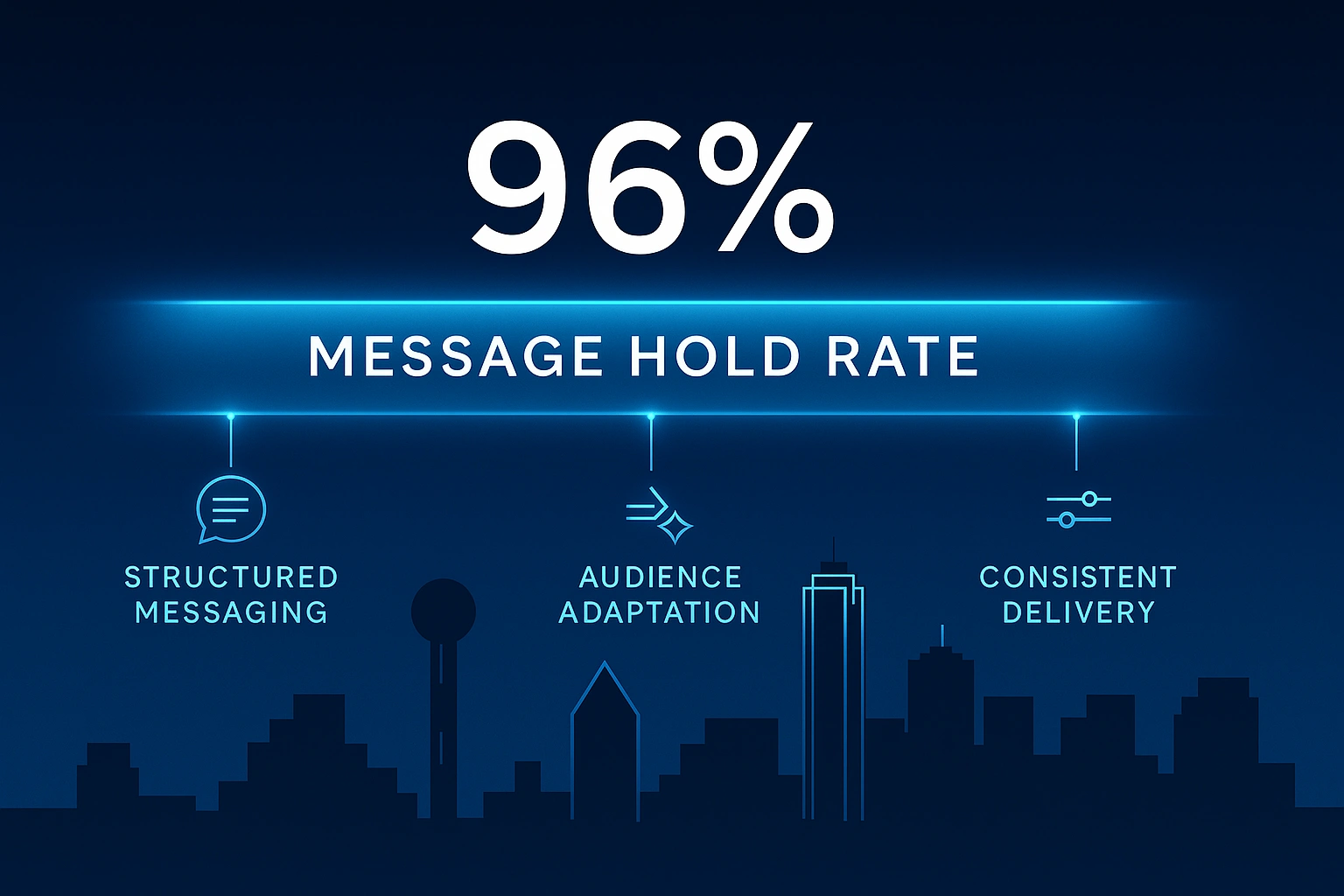 96%

MESSAGE HOLD RATE

STRUCTURED MESSAGING

AUDIENCE ADAPTATION

CONSISTENT DELIVERY