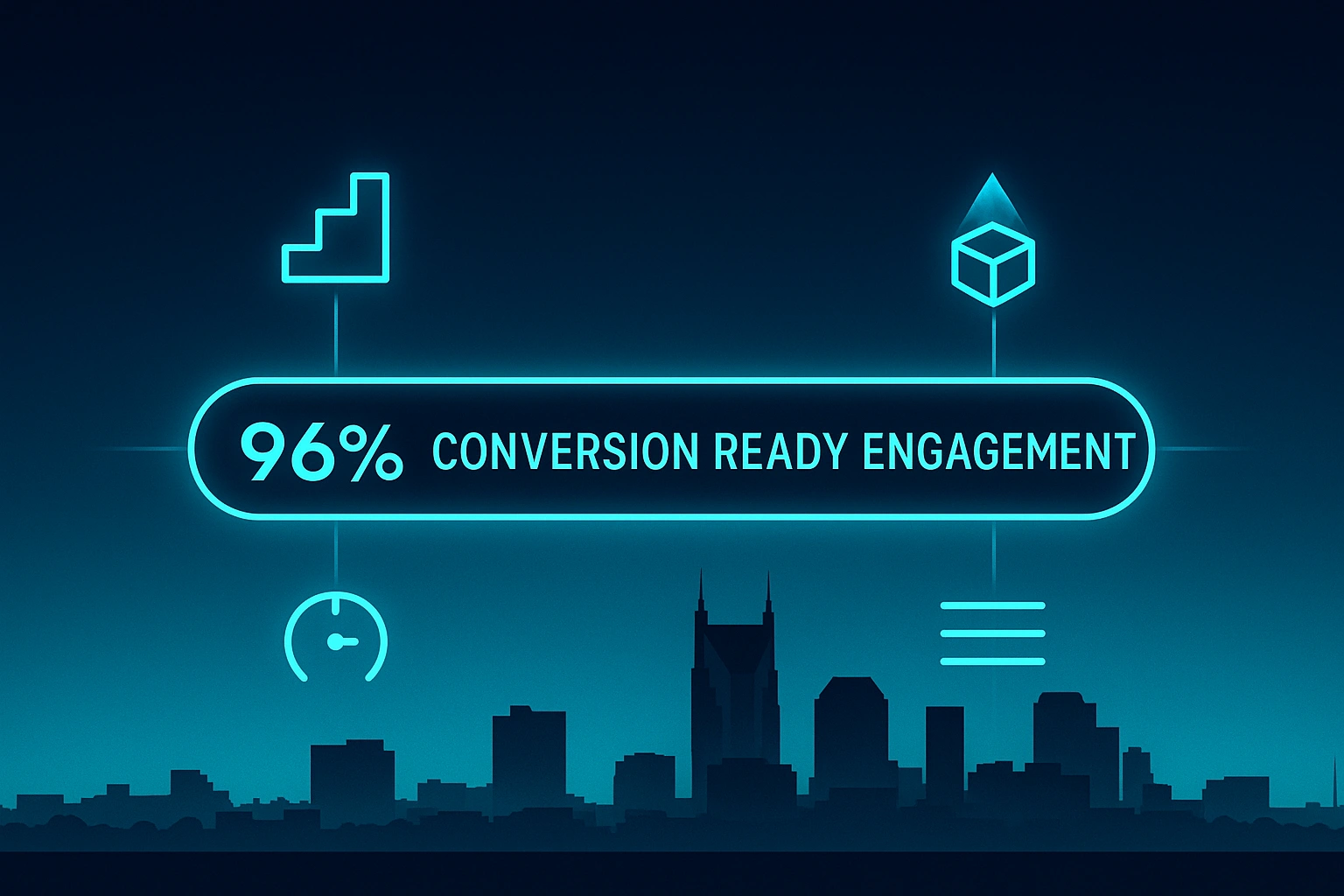 96% CONVERSION READY ENGAGEMENT