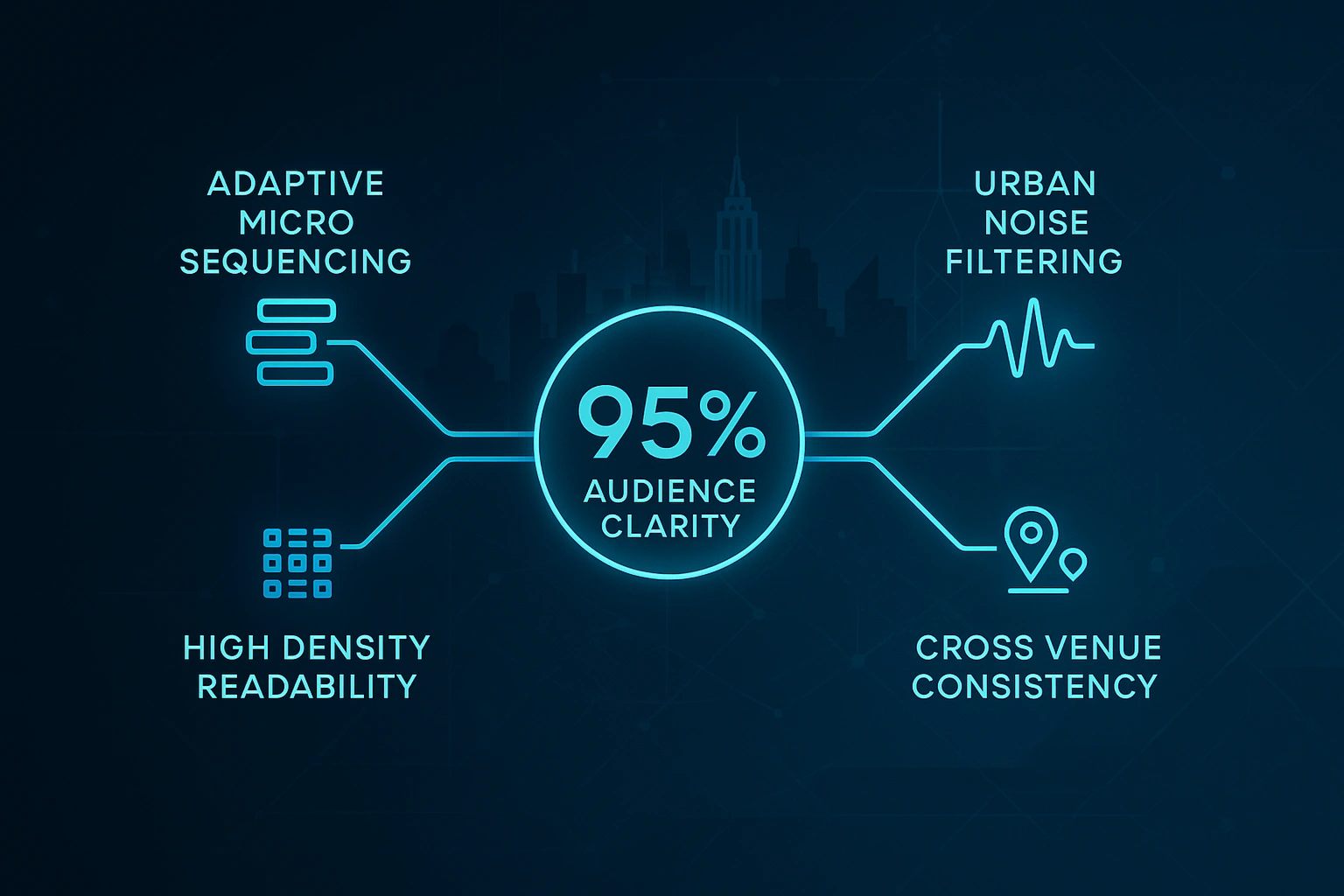 ADAPTIVE MICRO SEQUENCING

URBAN NOISE FILTERING

95%
AUDIENCE CLARITY

HIGH DENSITY READABILITY

CROSS VENUE CONSISTENCY