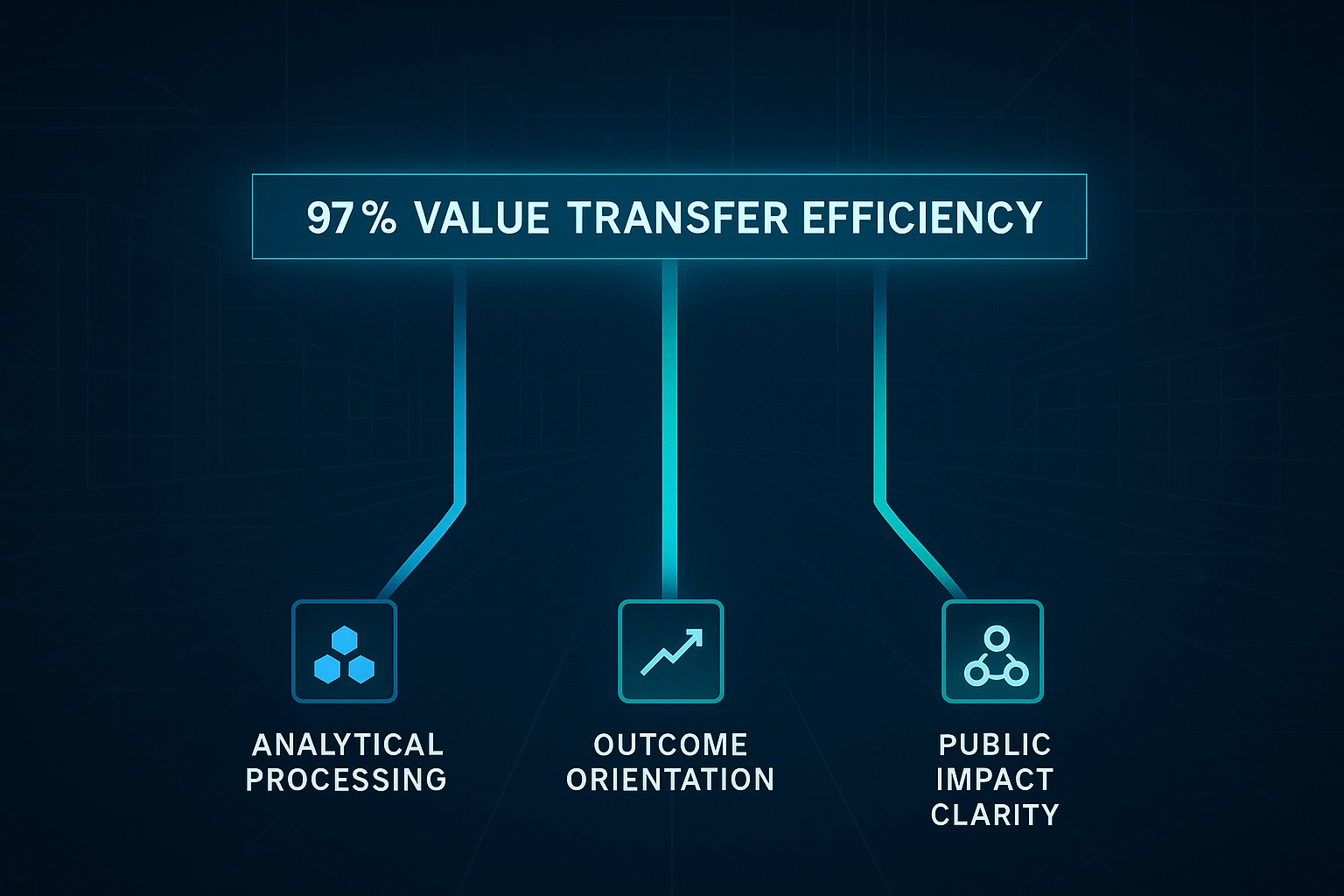 97% VALUE TRANSFER EFFICIENCY

ANALYTICAL PROCESSING

OUTCOME ORIENTATION

PUBLIC IMPACT CLARITY