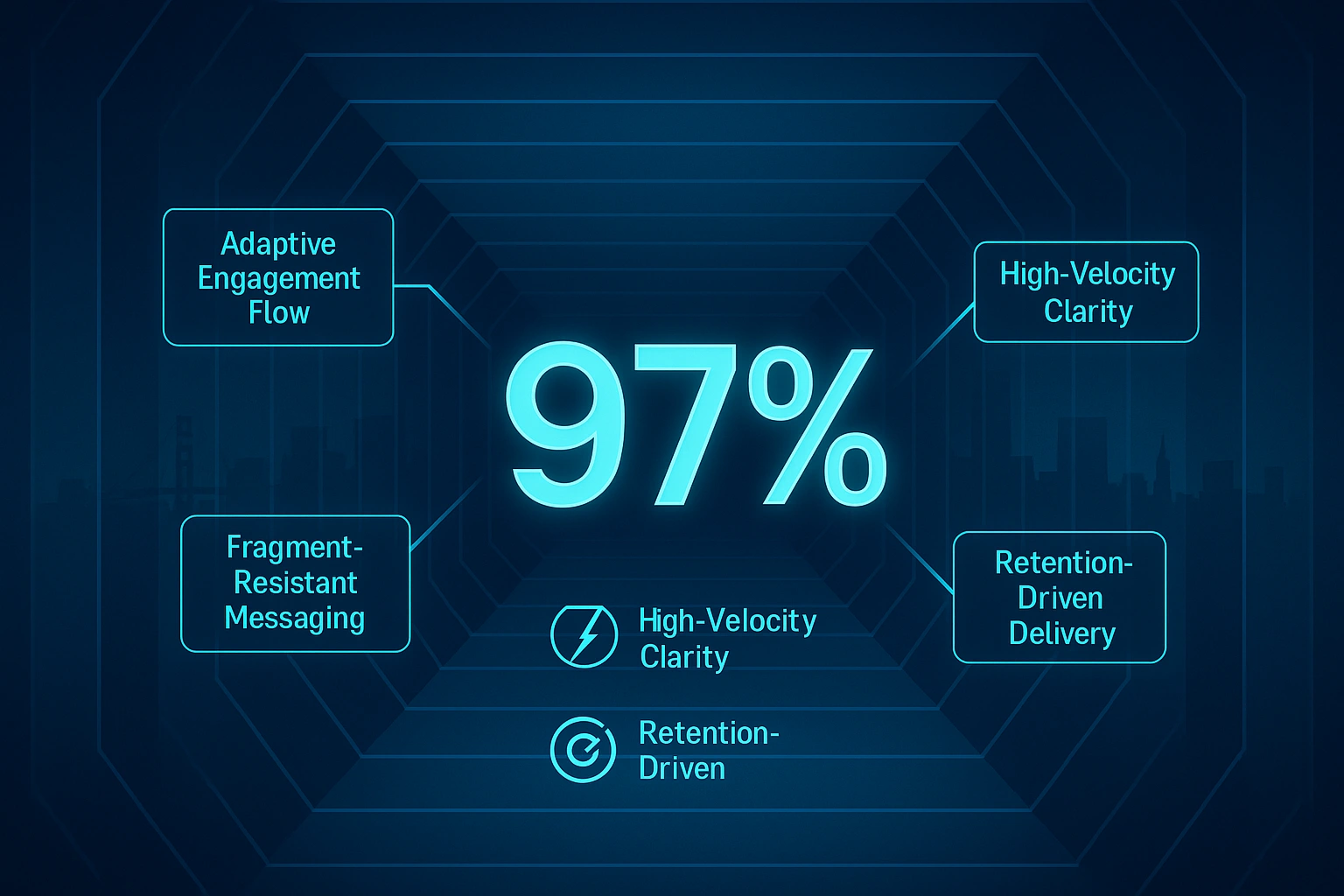 Adaptive Engagement Flow

High-Velocity Clarity

97%

Fragment-Resistant Messaging

Retention-Driven Delivery

High-Velocity Clarity

Retention-Driven