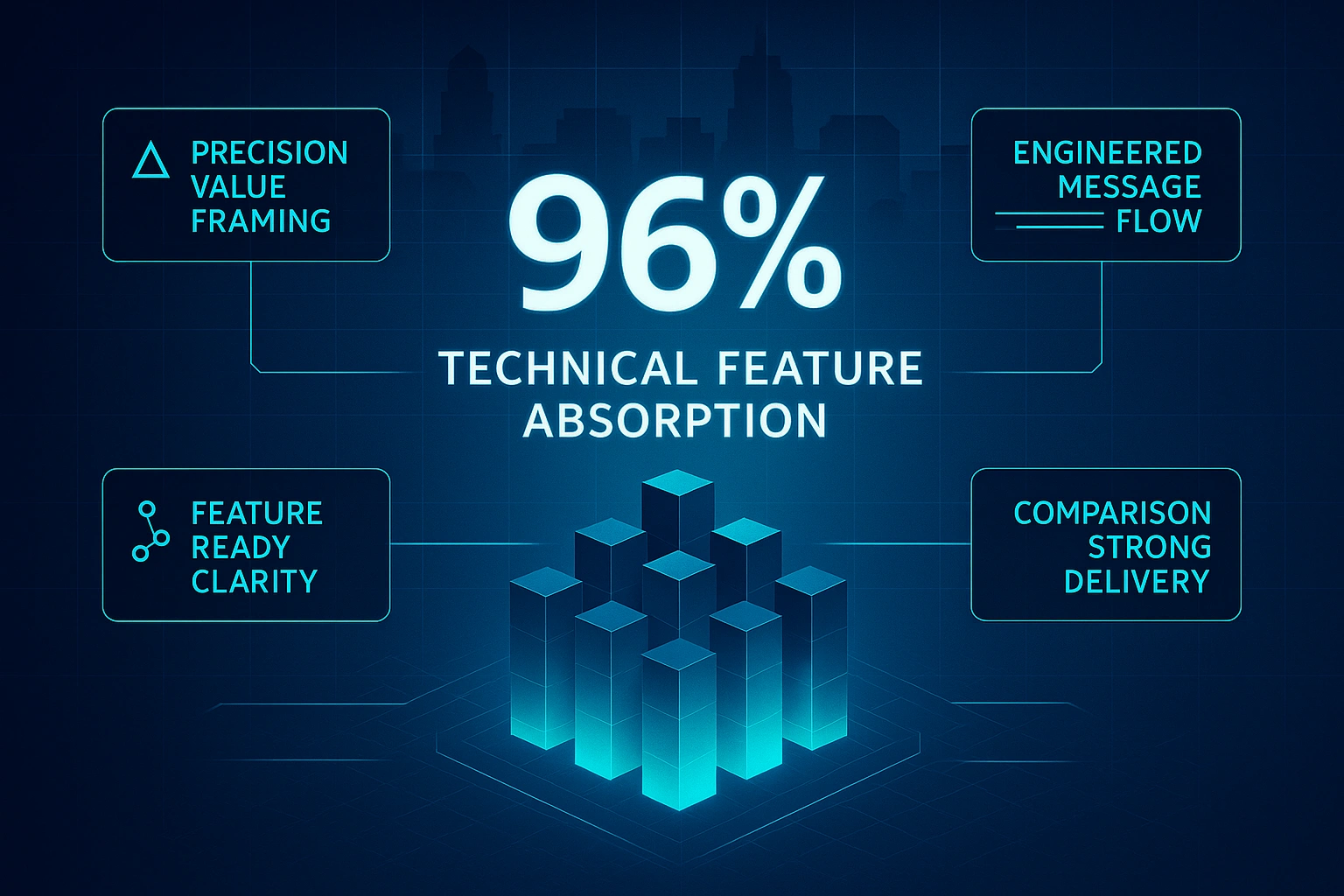 PRECISION VALUE FRAMING

ENGINEERED MESSAGE FLOW

96%

TECHNICAL FEATURE ABSORPTION

FEATURE READY CLARITY

COMPARISON STRONG DELIVERY