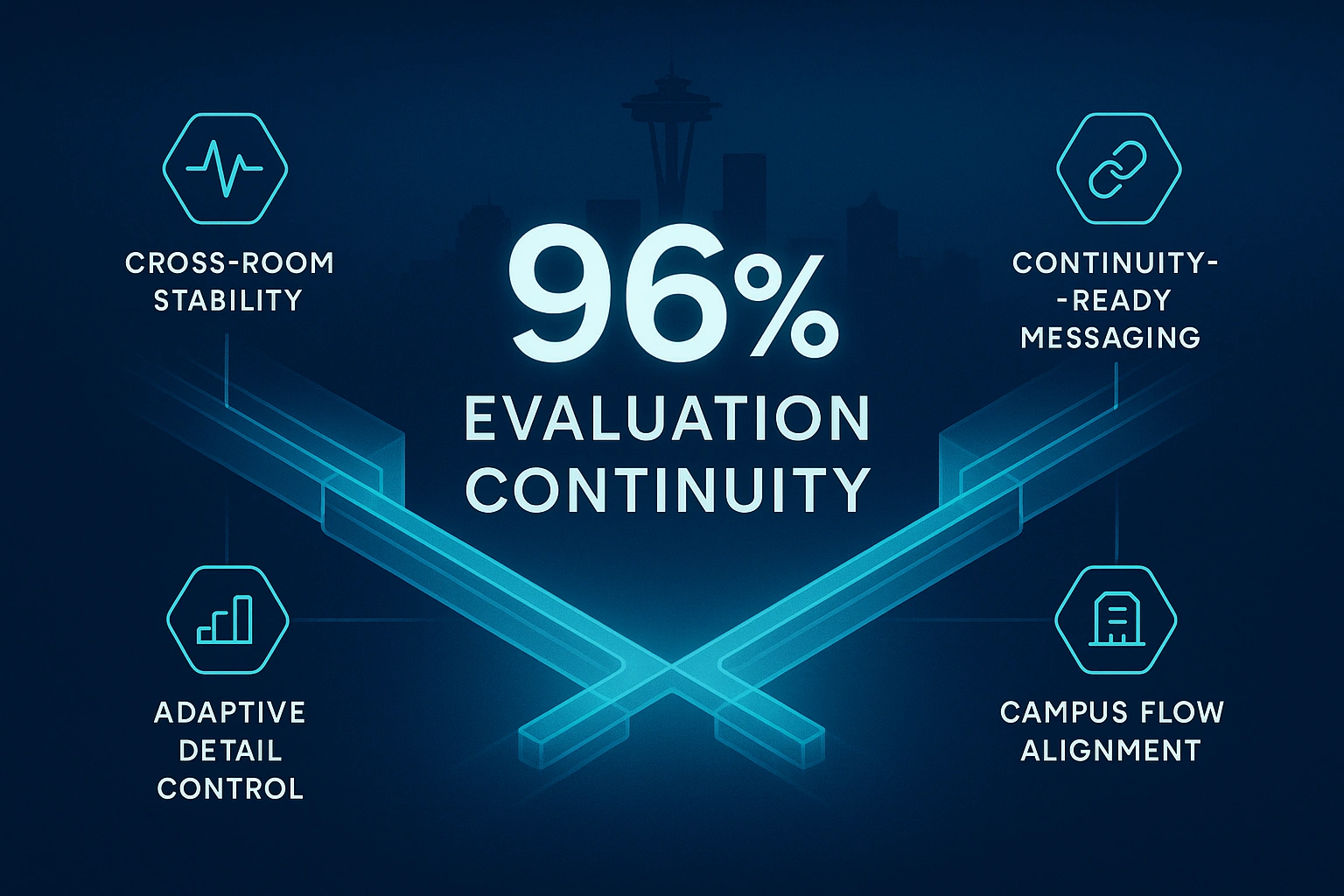 CROSS-ROOM STABILITY

96%

EVALUATION CONTINUITY

CONTINUITY- -READY MESSAGING

ADAPTIVE DETAIL CONTROL

CAMPUS FLOW ALIGNMENT