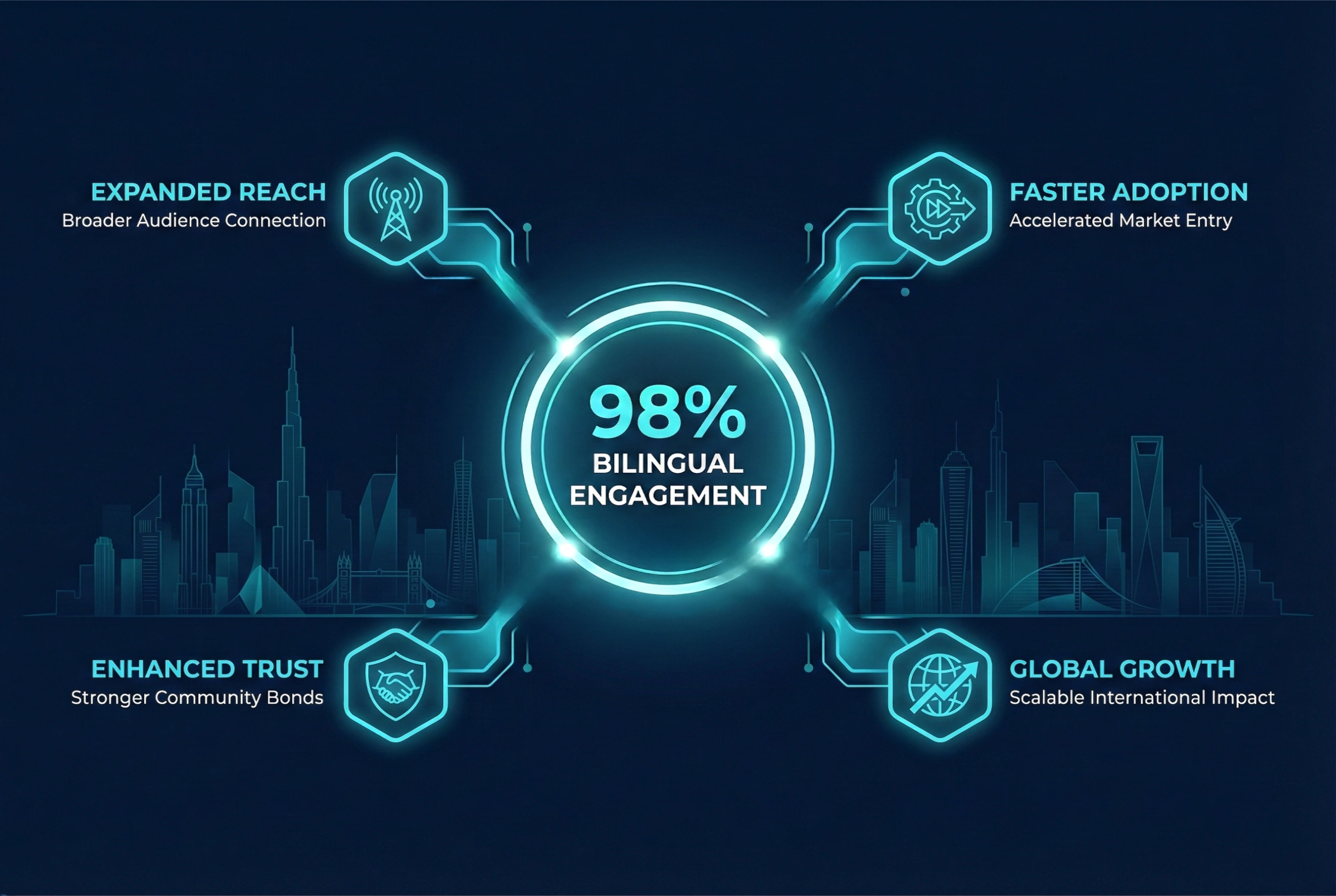 EXPANDED REACH
Broader Audience Connection

FASTER ADOPTION
Accelerated Market Entry

98%
BILINGUAL ENGAGEMENT

ENHANCED TRUST
Stronger Community Bonds

GLOBAL GROWTH
Scalable International Impact