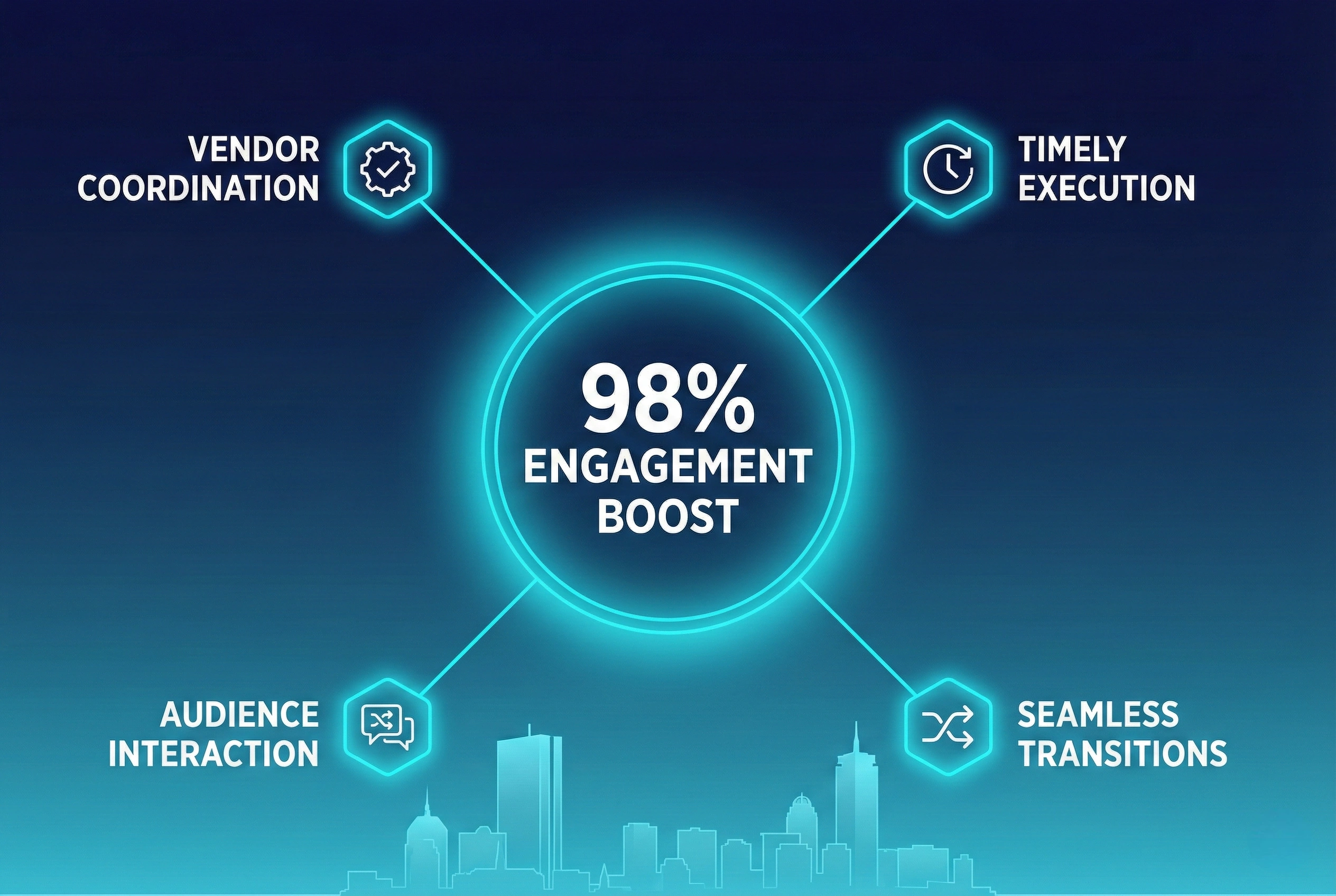 VENDOR COORDINATION

TIMELY EXECUTION

98%
ENGAGEMENT BOOST

AUDIENCE INTERACTION

SEAMLESS TRANSITIONS