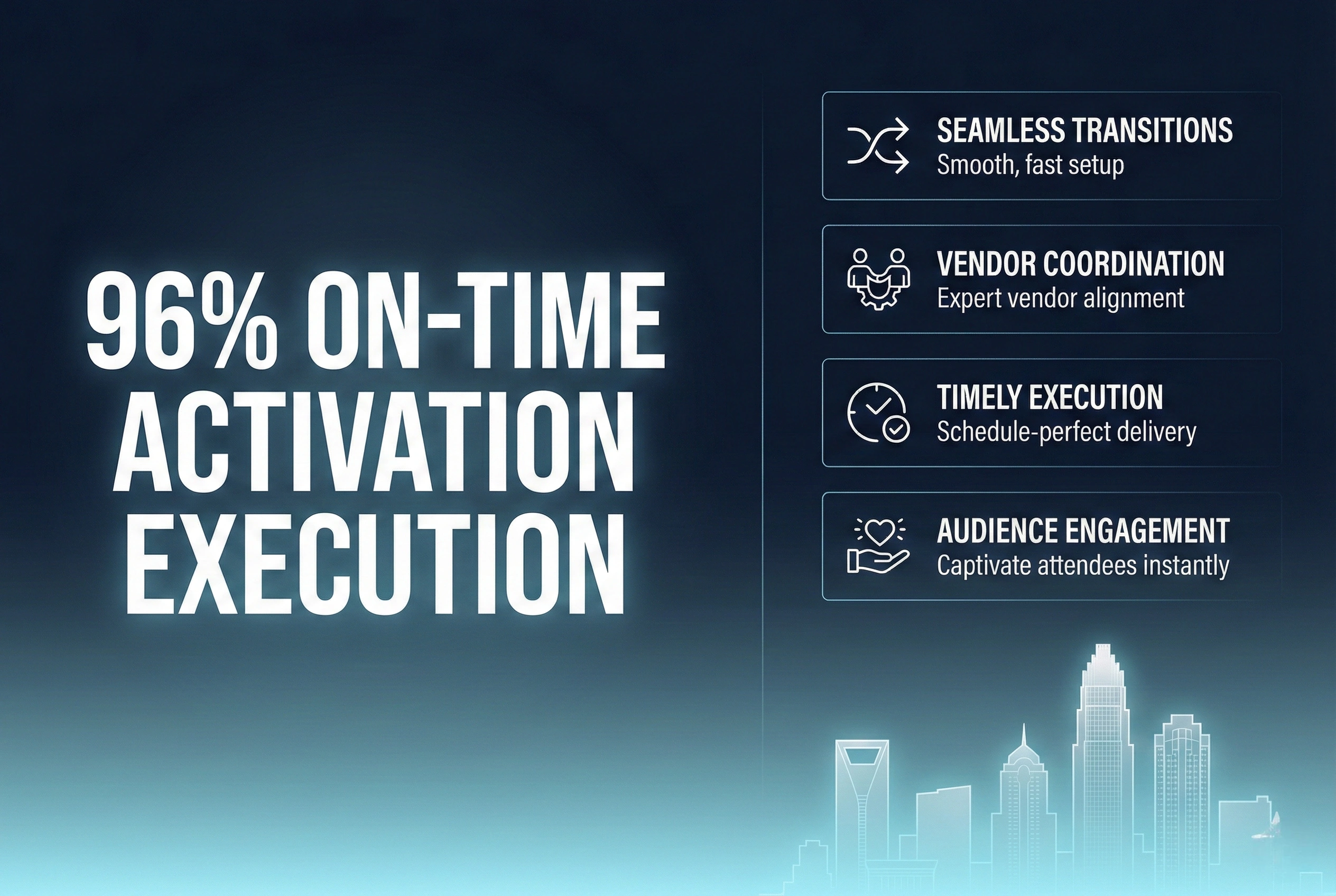 96% ON-TIME ACTIVATION EXECUTION

SEAMLESS TRANSITIONS
Smooth, fast setup

VENDOR COORDINATION
Expert vendor alignment

TIMELY EXECUTION
Schedule-perfect delivery

AUDIENCE ENGAGEMENT
Captivate attendees instantly