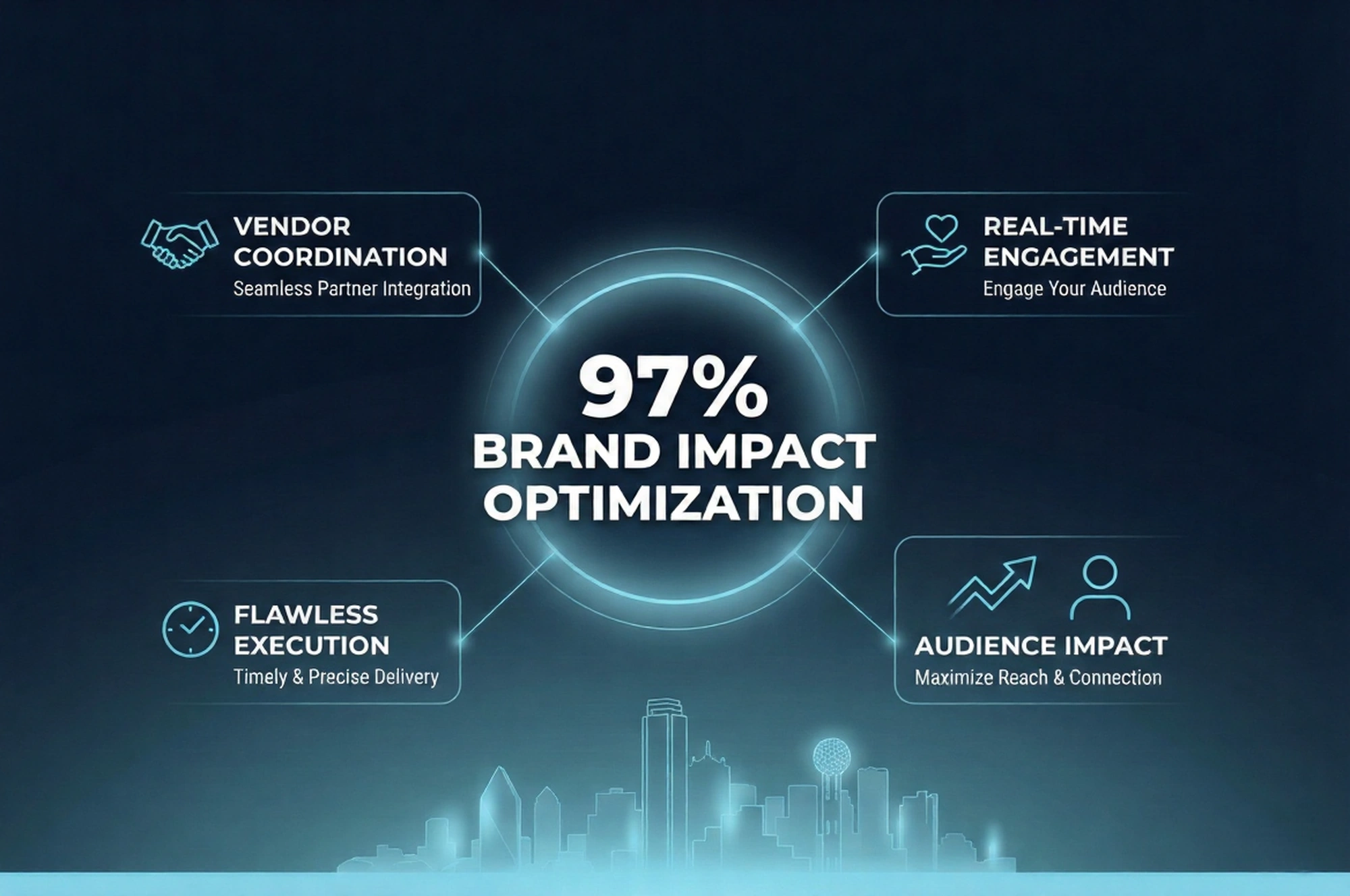 VENDOR COORDINATION
Seamless Partner Integration

REAL-TIME ENGAGEMENT
Engage Your Audience

97%
BRAND IMPACT OPTIMIZATION

FLAWLESS EXECUTION
Timely & Precise Delivery

AUDIENCE IMPACT
Maximize Reach & Connection