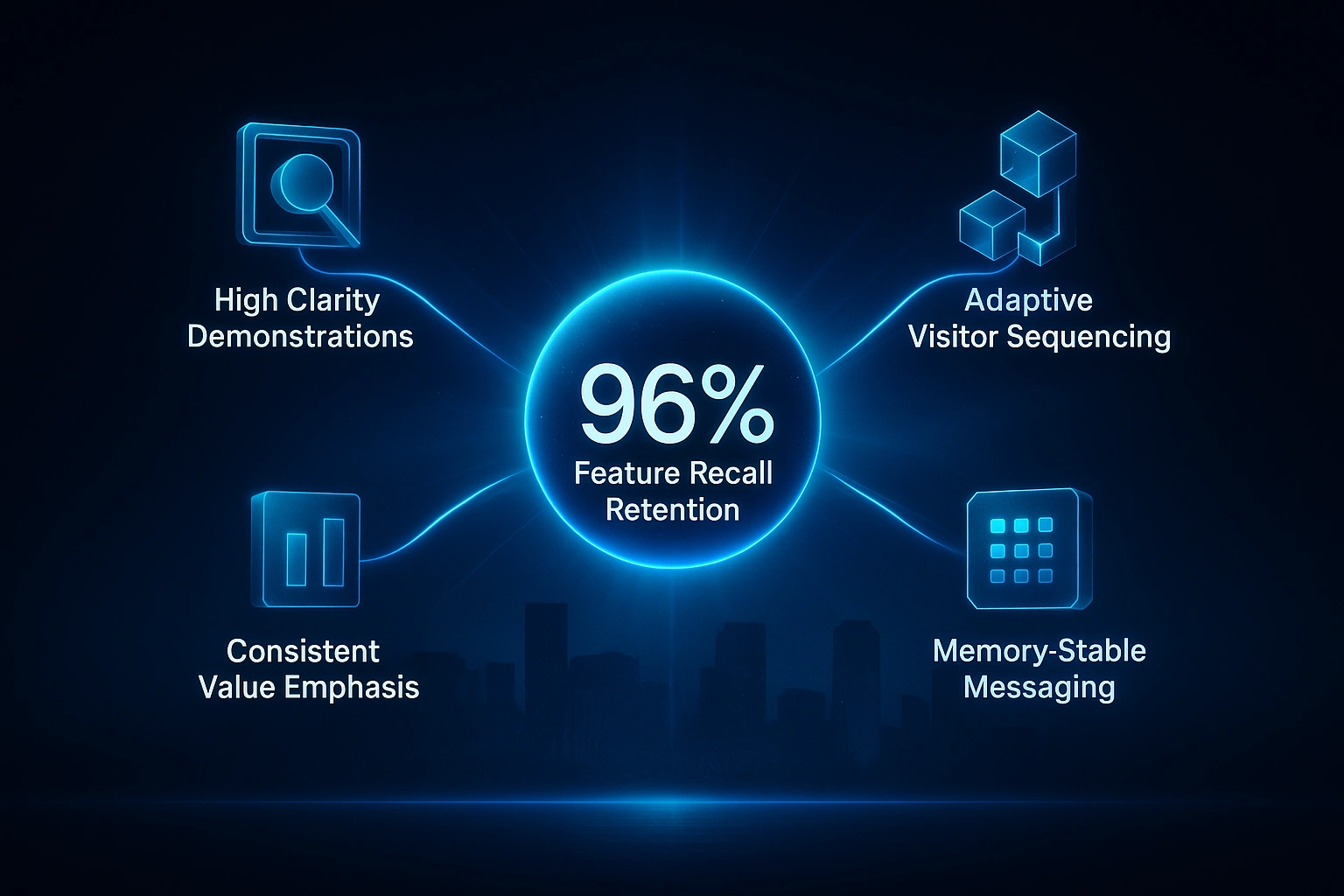 High Clarity
Demonstrations

Adaptive
Visitor Sequencing

96%
Feature Recall
Retention

Consistent
Value Emphasis

Memory-Stable
Messaging