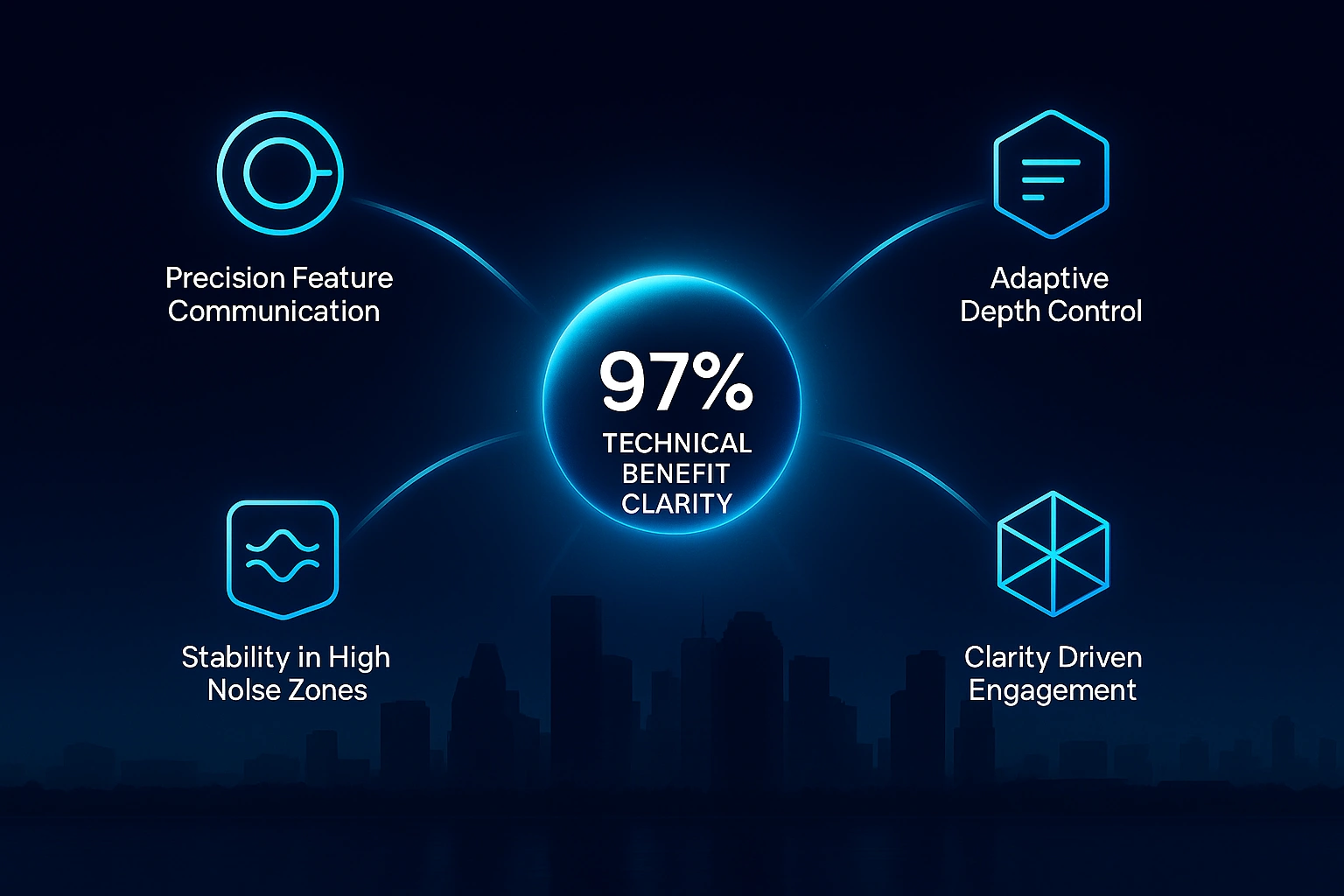 Precision Feature Communication

Adaptive Depth Control

97%
TECHNICAL BENEFIT CLARITY

Stability in High Nolse Zones

Clarity Driven Engagement