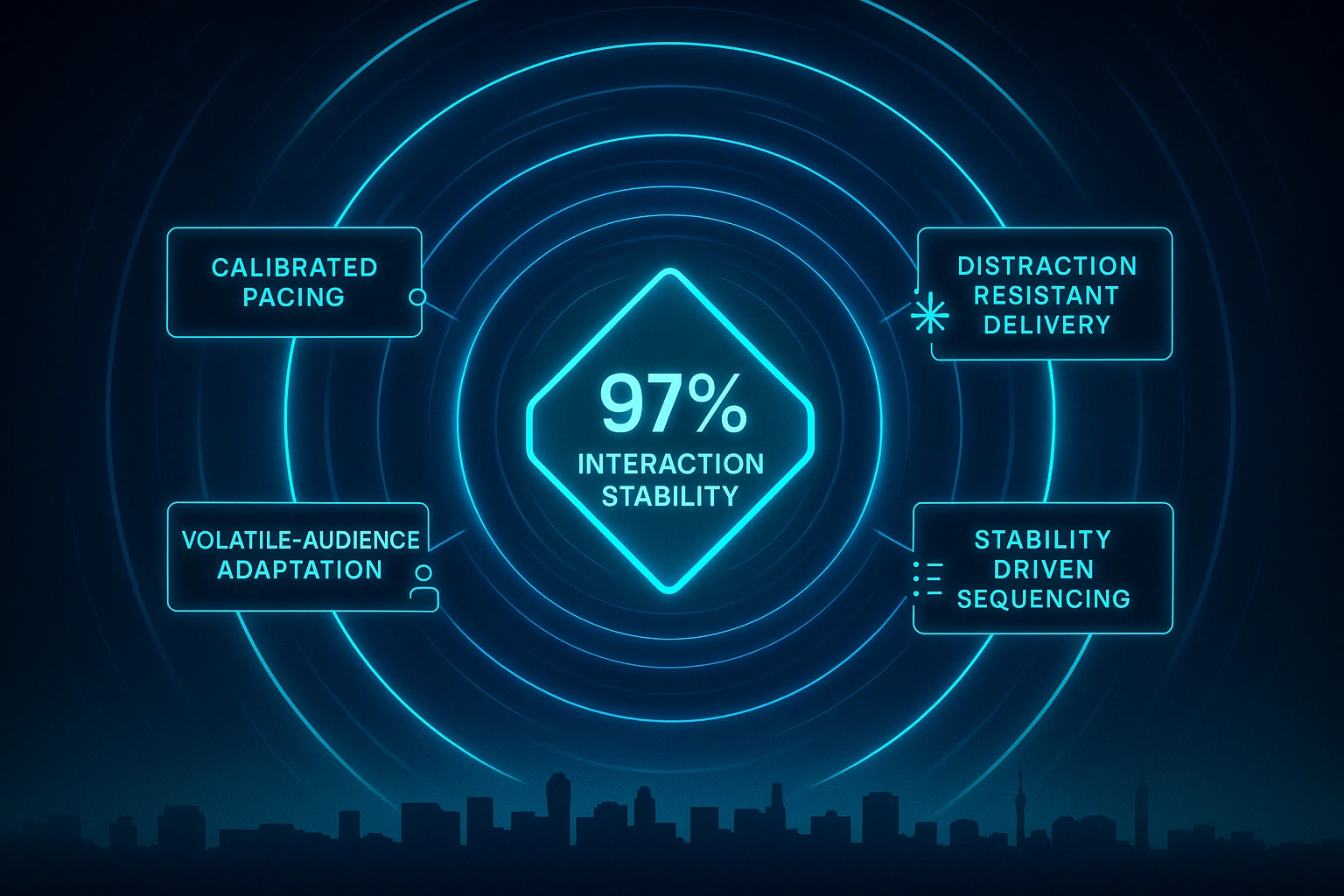 CALIBRATED PACING

DISTRACTION RESISTANT DELIVERY

97%
INTERACTION STABILITY

VOLATILE-AUDIENCE ADAPTATION

STABILITY DRIVEN SEQUENCING