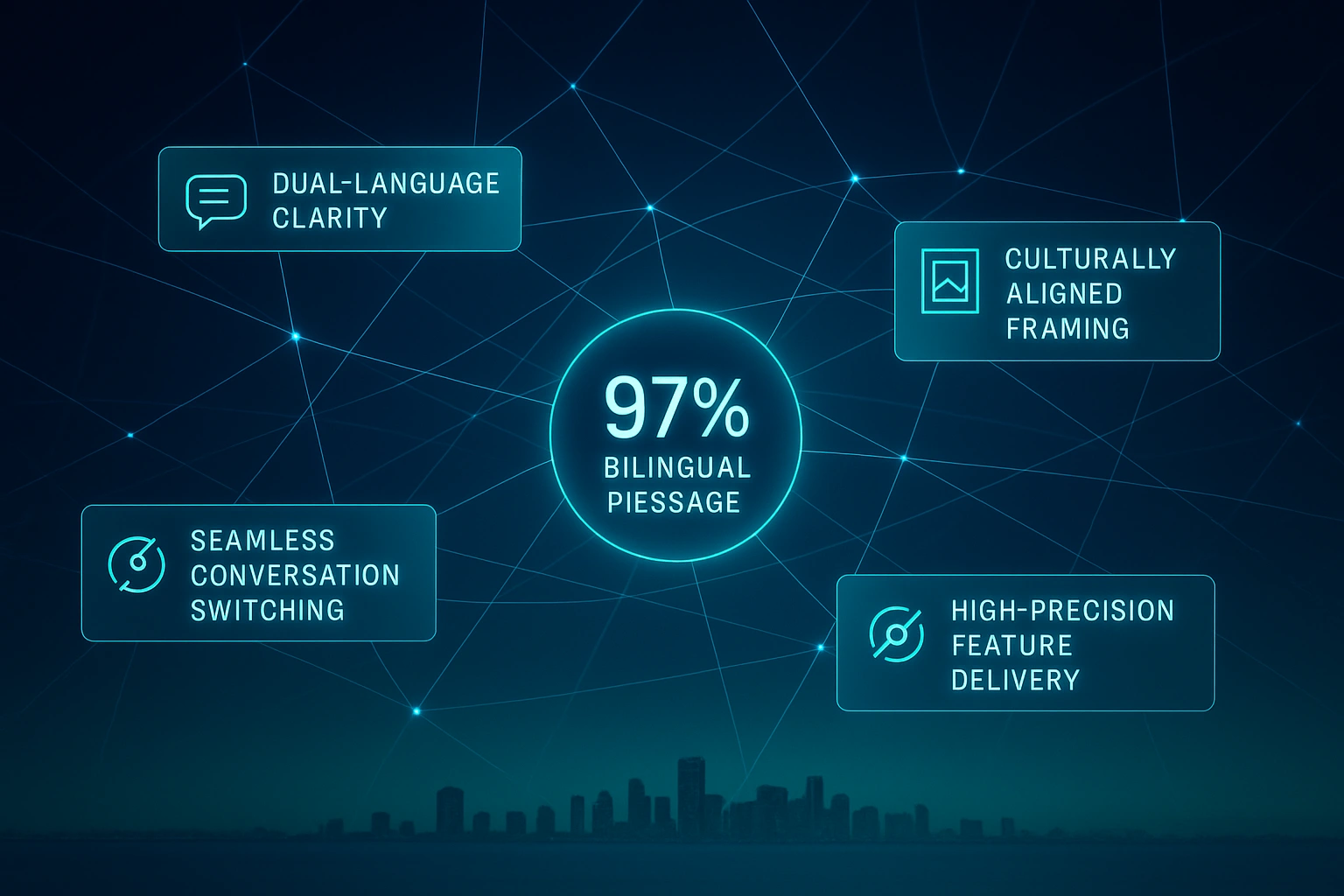 DUAL-LANGUAGE CLARITY

CULTURALLY ALIGNED FRAMING

97%
BILINGUAL PIESSAGE

SEAMLESS CONVERSATION SWITCHING

HIGH-PRECISION FEATURE DELIVERY