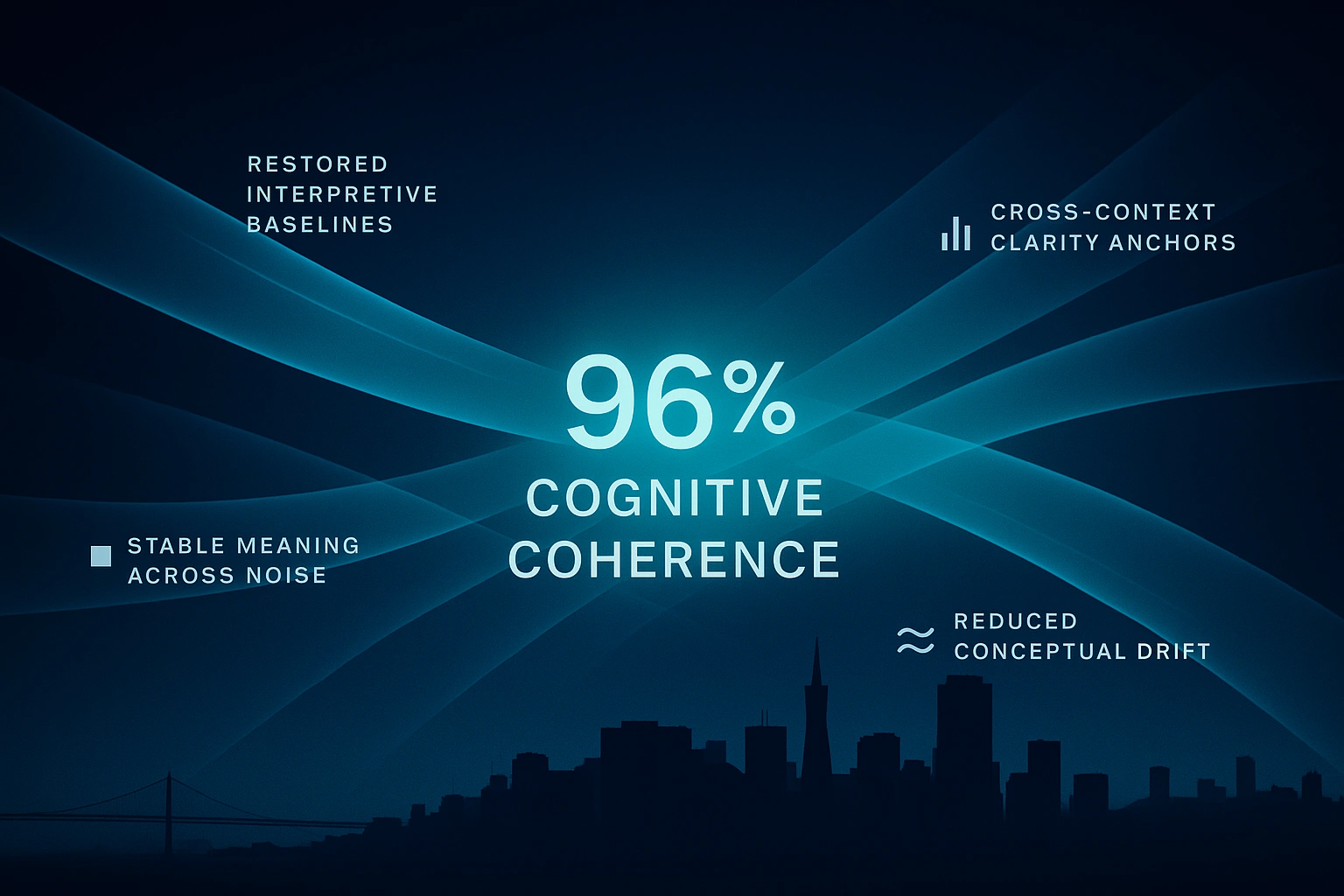 RESTORED INTERPRETIVE BASELINES

CROSS-CONTEXT CLARITY ANCHORS

96%
COGNITIVE COHERENCE

STABLE MEANING ACROSS NOISE

REDUCED CONCEPTUAL DRIFT