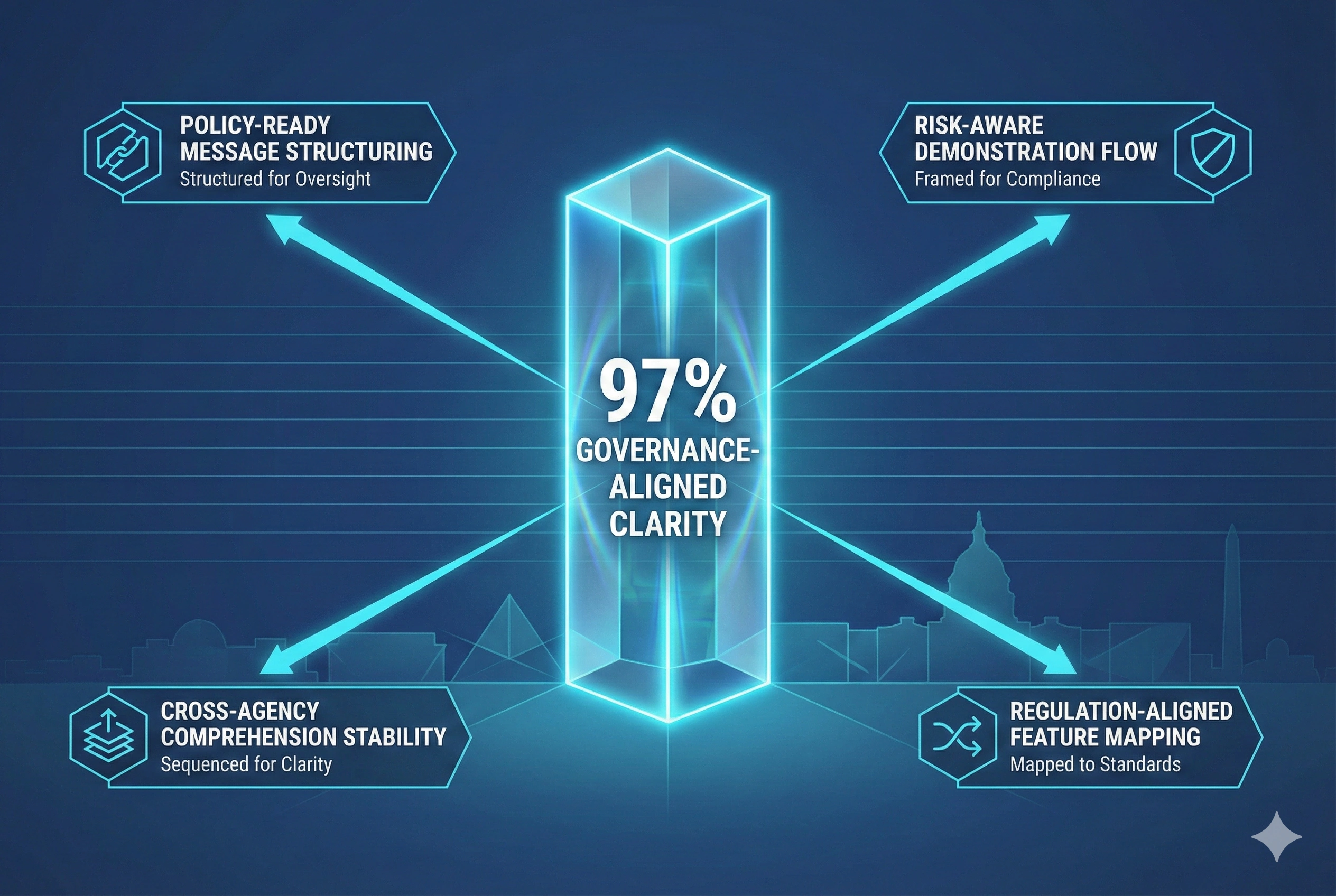 POLICY-READY MESSAGE STRUCTURING
Structured for Oversight

RISK-AWARE DEMONSTRATION FLOW
Framed for Compliance

97%
GOVERNANCE-ALIGNED CLARITY

CROSS-AGENCY COMPREHENSION STABILITY
Sequenced for Clarity

REGULATION-ALIGNED FEATURE MAPPING
Mapped to Standards