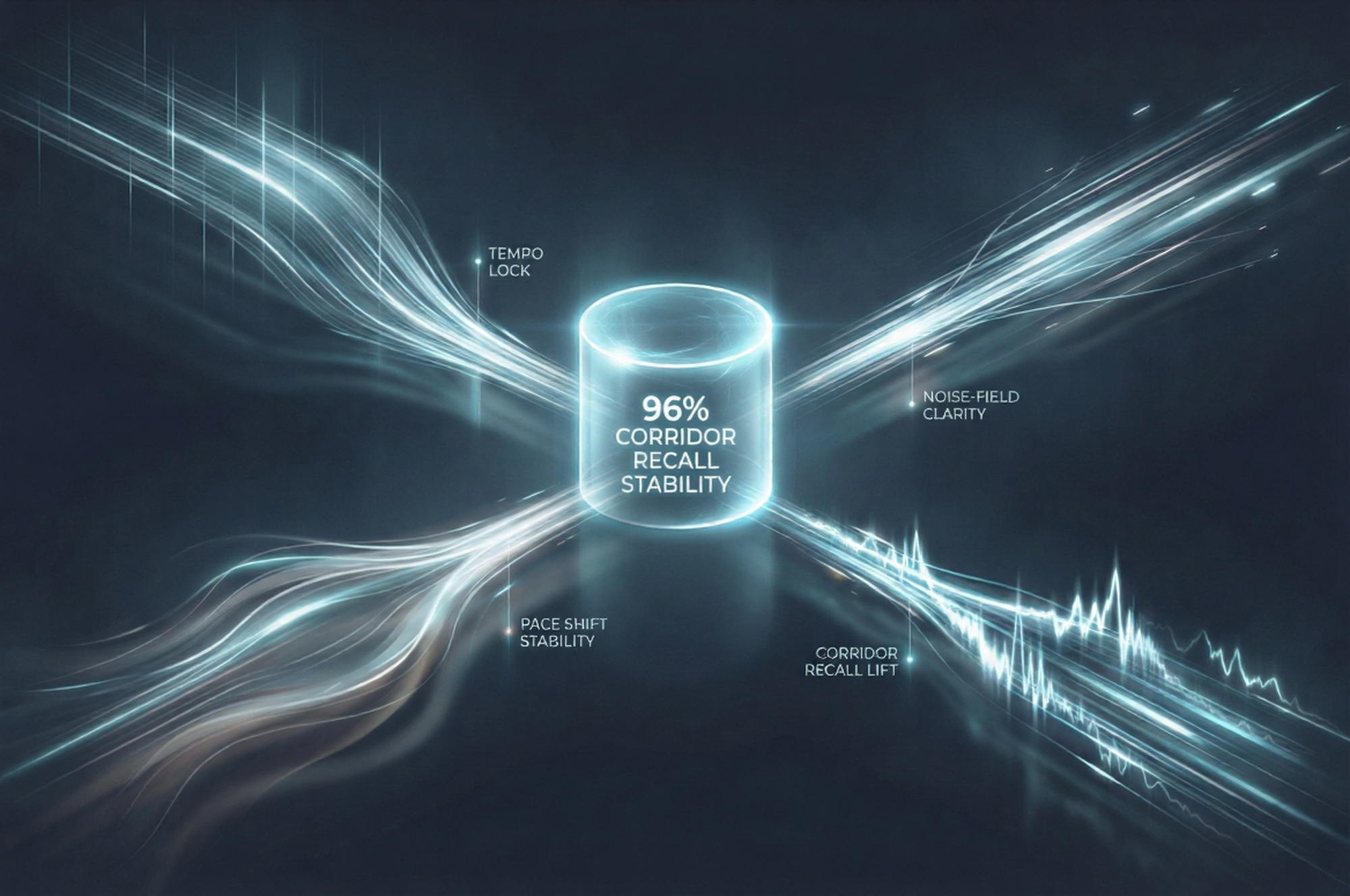 TEMPO LOCK

96%
CORRIDOR
RECALL
STABILITY

NOISE-FIELD CLARITY

PACE SHIFT STABILITY

CORRIDOR RECALL LIFT