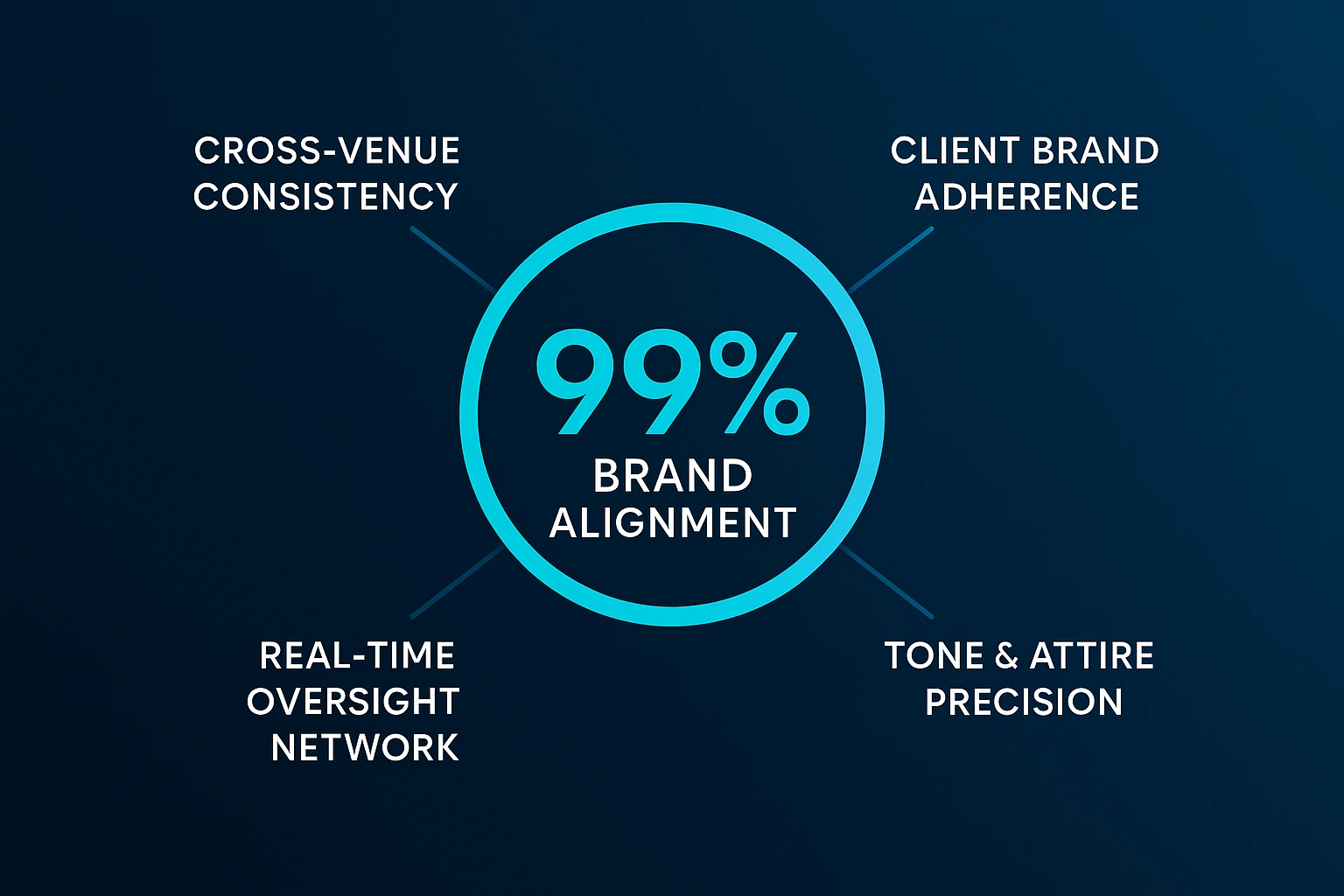 CROSS-VENUE CONSISTENCY

CLIENT BRAND ADHERENCE

99%
BRAND ALIGNMENT

REAL-TIME OVERSIGHT NETWORK

TONE & ATTIRE PRECISION