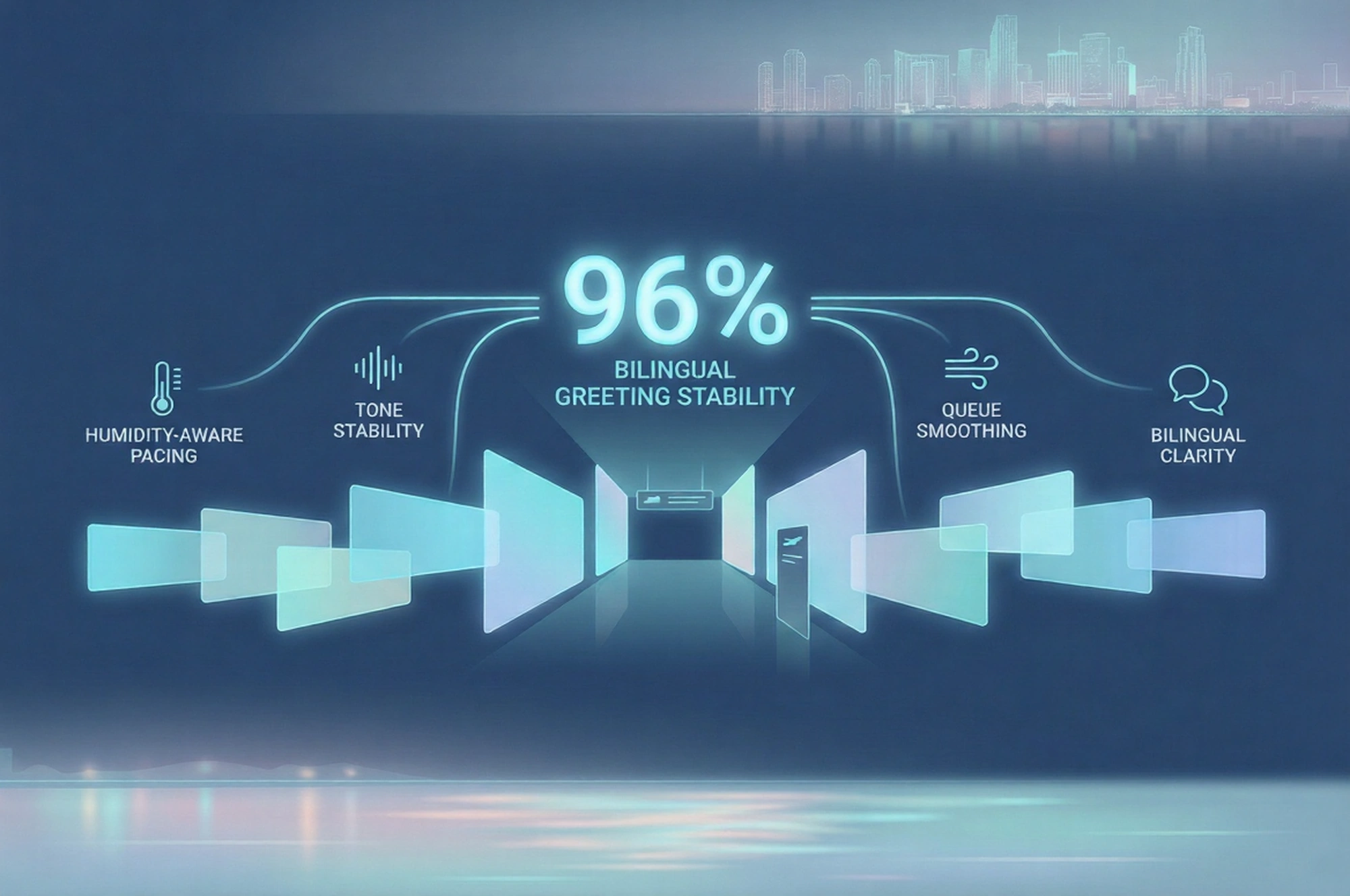 96%
BILINGUAL GREETING STABILITY

HUMIDITY-AWARE PACING

TONE STABILITY

QUEUE SMOOTHING

BILINGUAL CLARITY