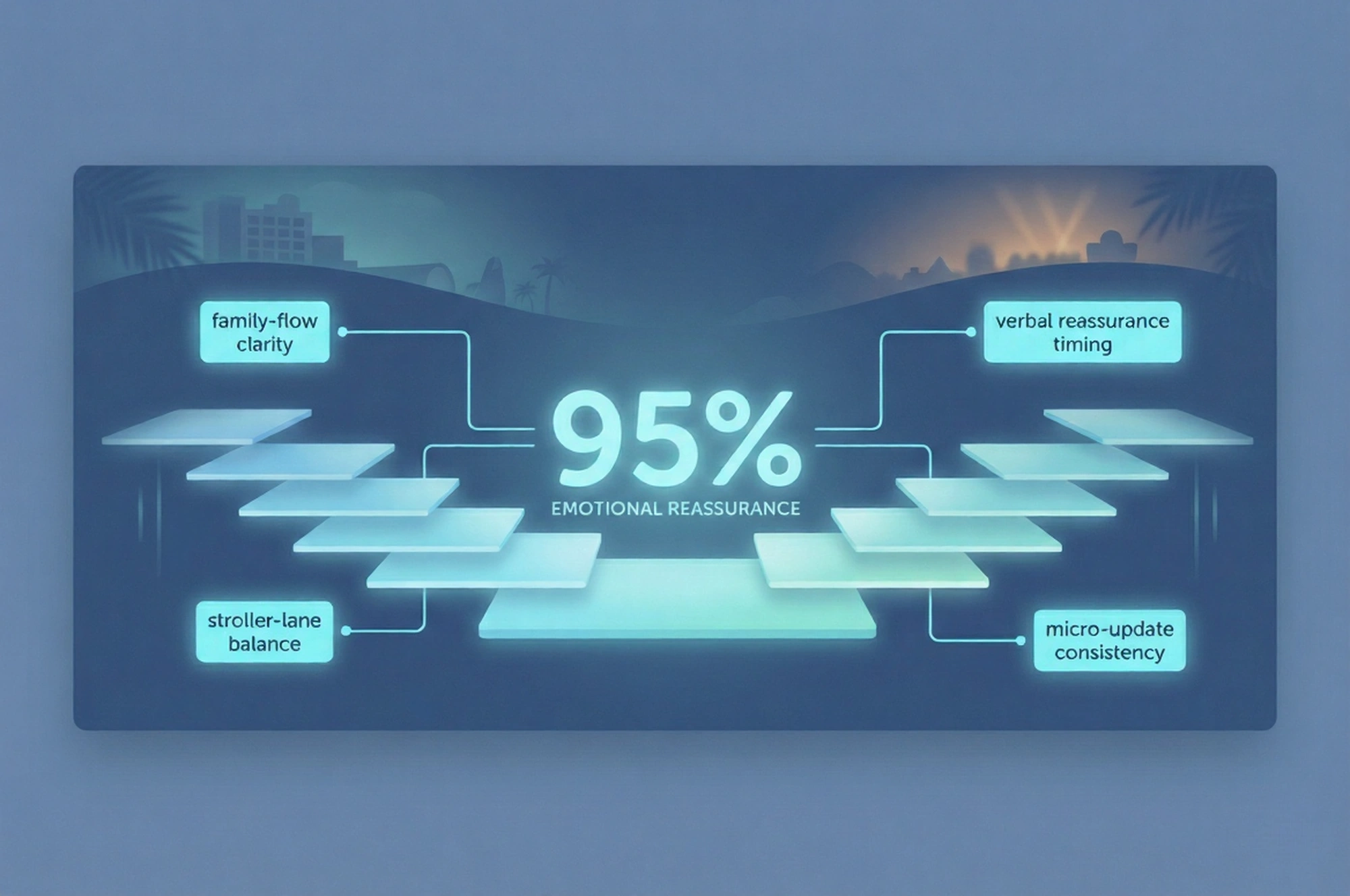 family-flow clarity

verbal reassurance timing

95%

EMOTIONAL REASSURANCE

stroller-lane balance

micro-update consistency