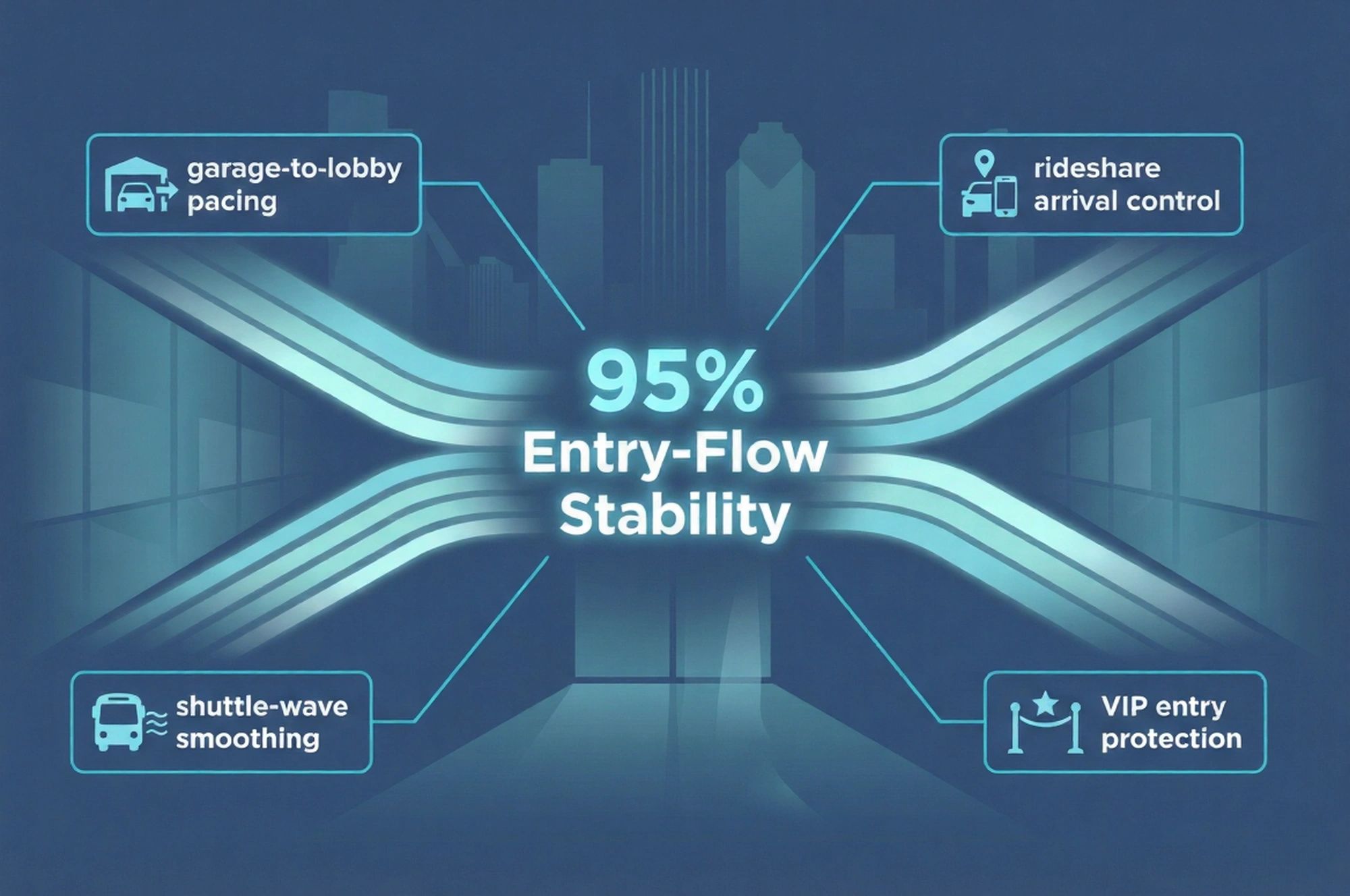 garage-to-lobby pacing

rideshare arrival control

95%
Entry-Flow Stability

shuttle-wave smoothing

VIP entry protection