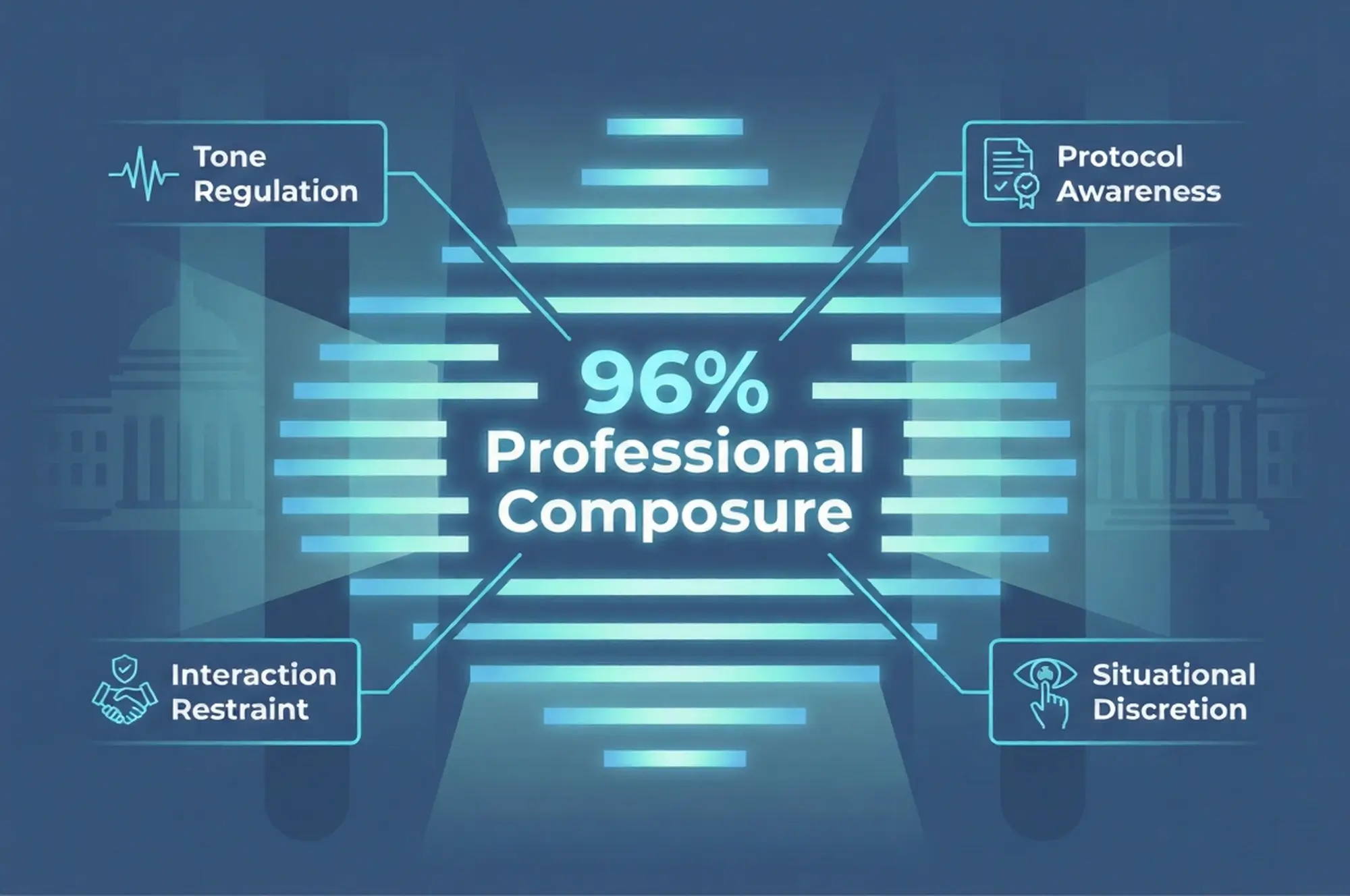 Tone Regulation

Protocol Awareness

96% Professional Composure

Interaction Restraint

Situational Discretion