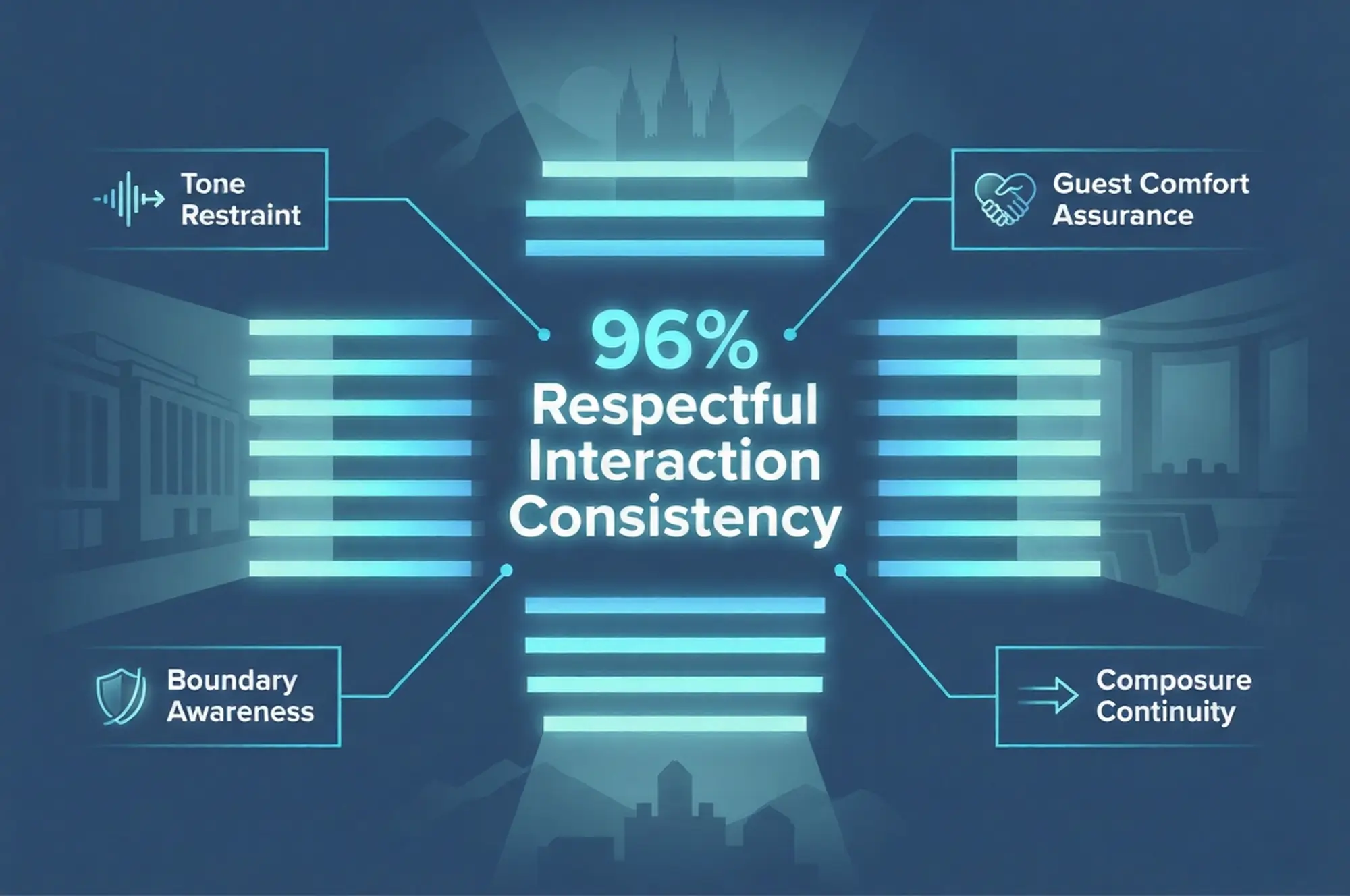 Tone Restraint

Guest Comfort Assurance

96%
Respectful Interaction Consistency

Boundary Awareness

Composure Continuity