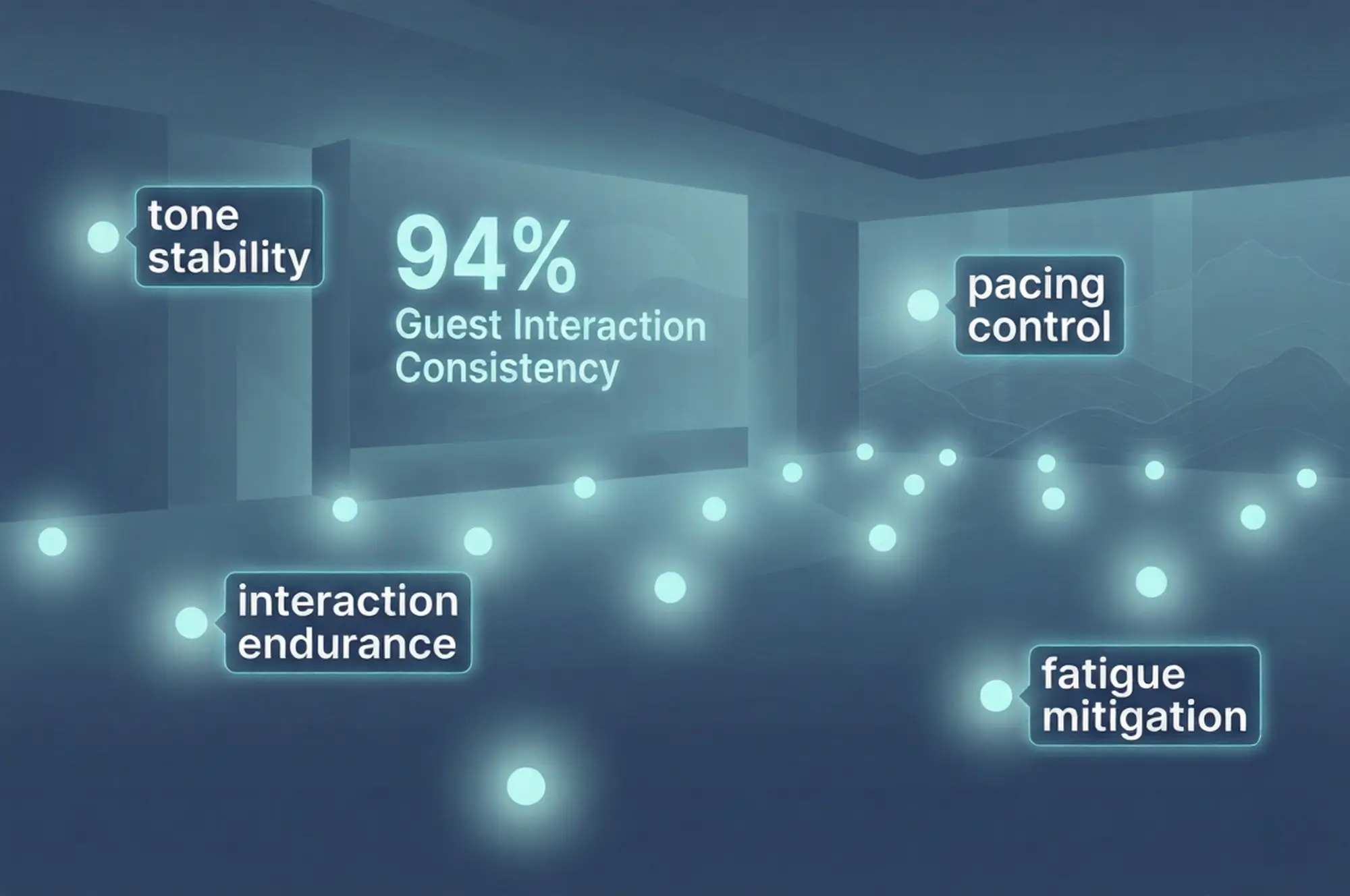 tone stability

94%
Guest Interaction Consistency

pacing control

interaction endurance

fatigue mitigation