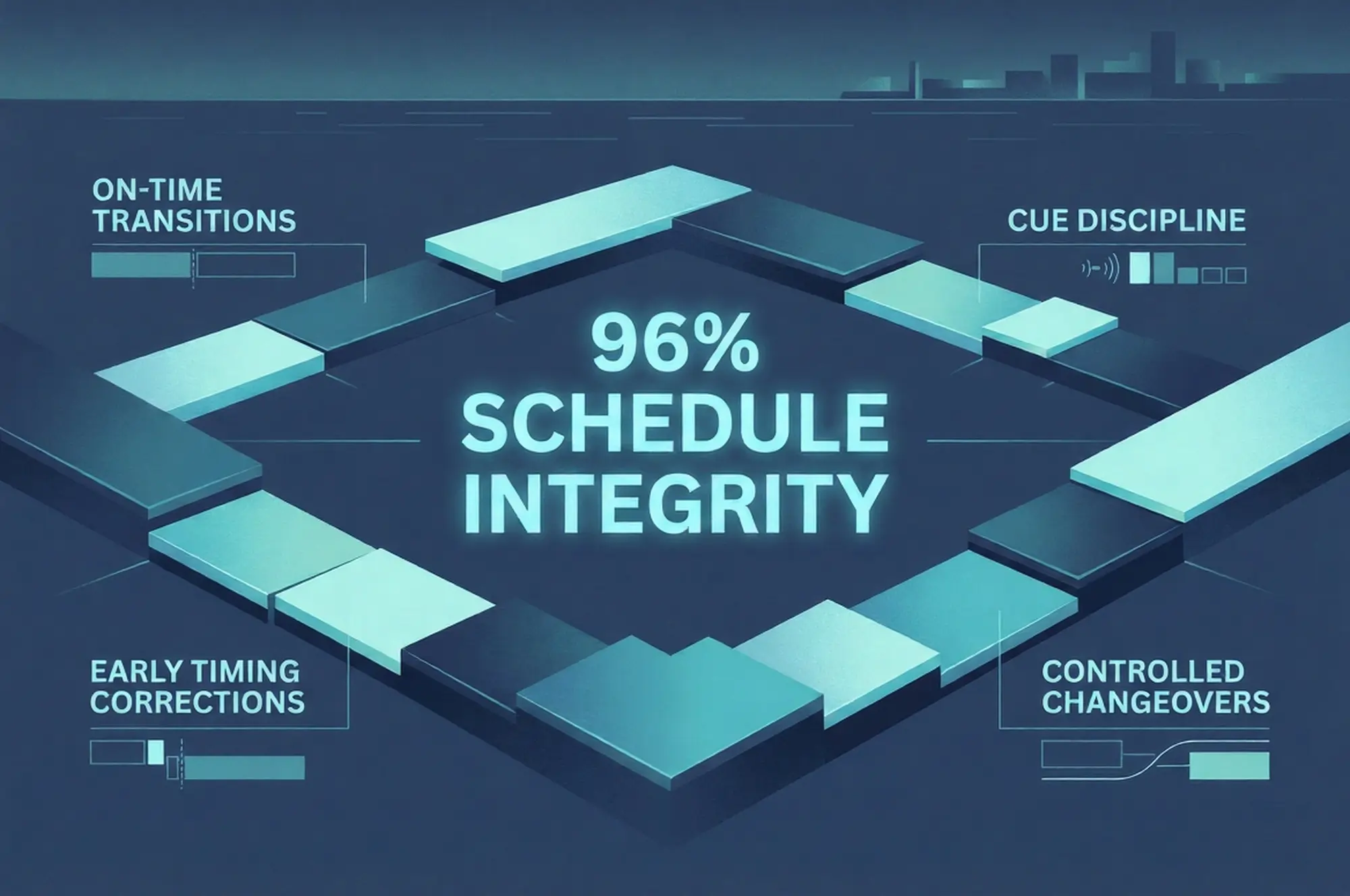 ON-TIME TRANSITIONS

CUE DISCIPLINE

96% SCHEDULE INTEGRITY

EARLY TIMING CORRECTIONS

CONTROLLED CHANGEOVERS