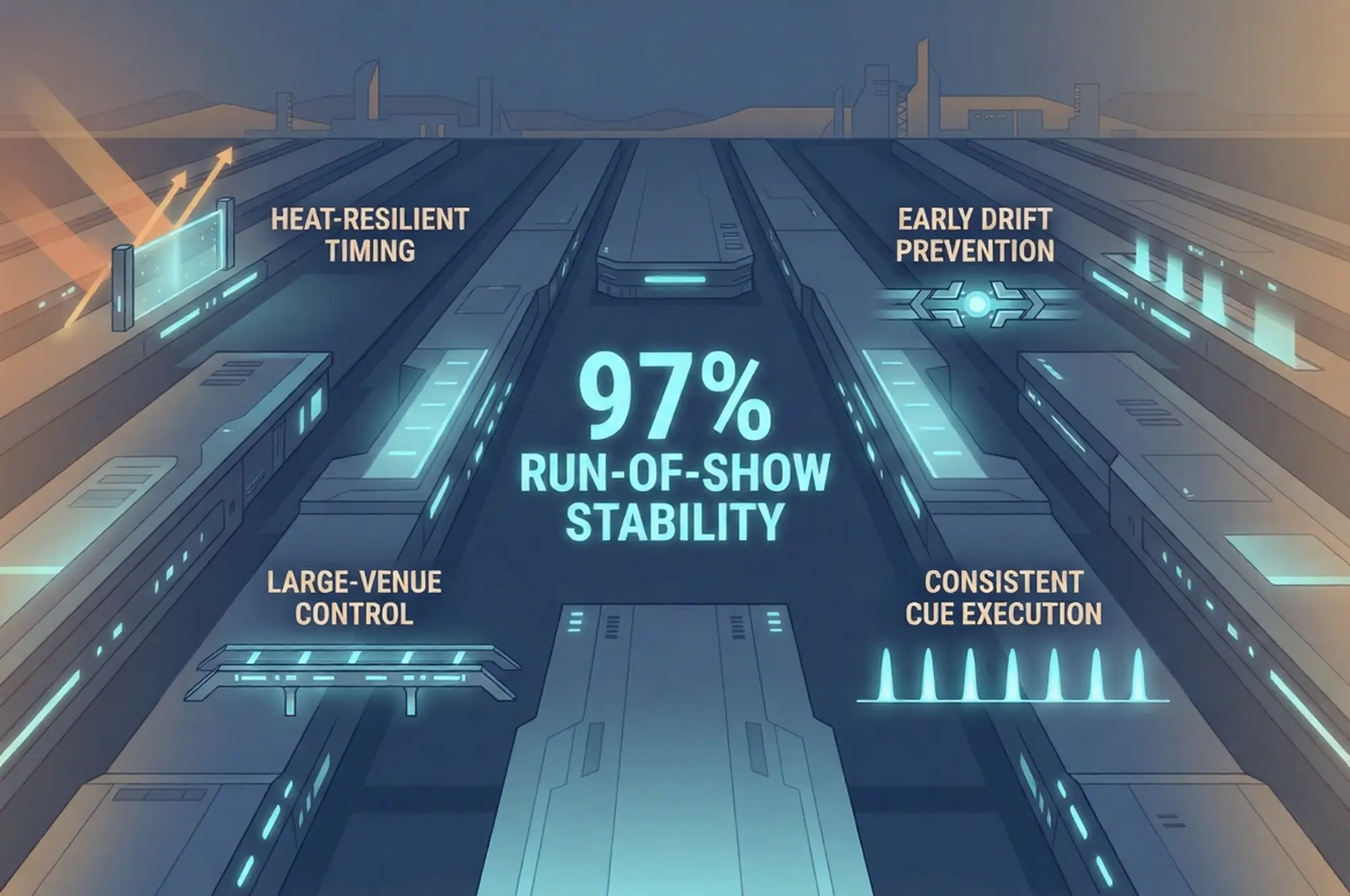 HEAT-RESILIENT TIMING

EARLY DRIFT PREVENTION

97% RUN-OF-SHOW STABILITY

LARGE-VENUE CONTROL

CONSISTENT CUE EXECUTION