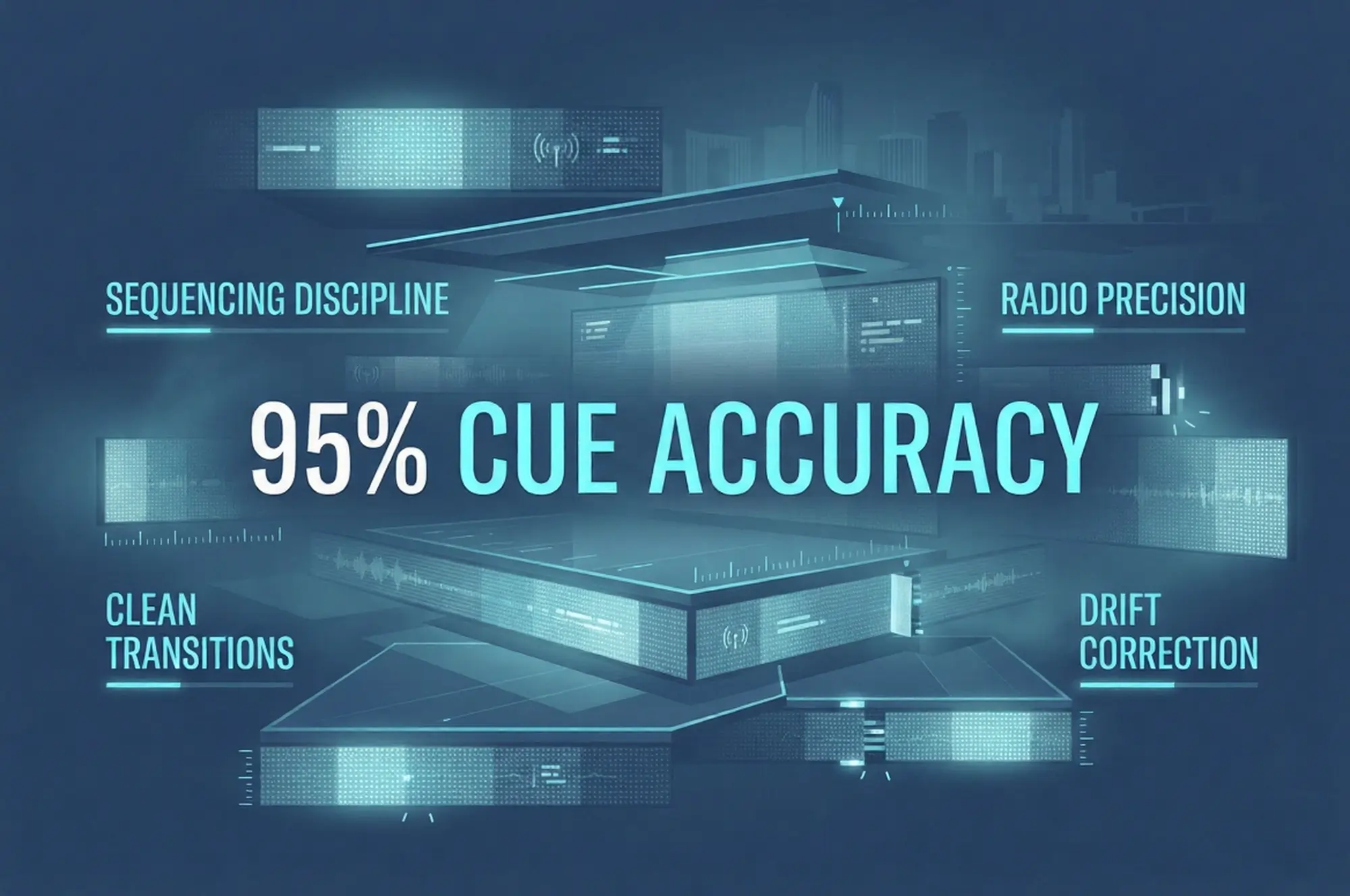 SEQUENCING DISCIPLINE

RADIO PRECISION

95% CUE ACCURACY

CLEAN TRANSITIONS

DRIFT CORRECTION