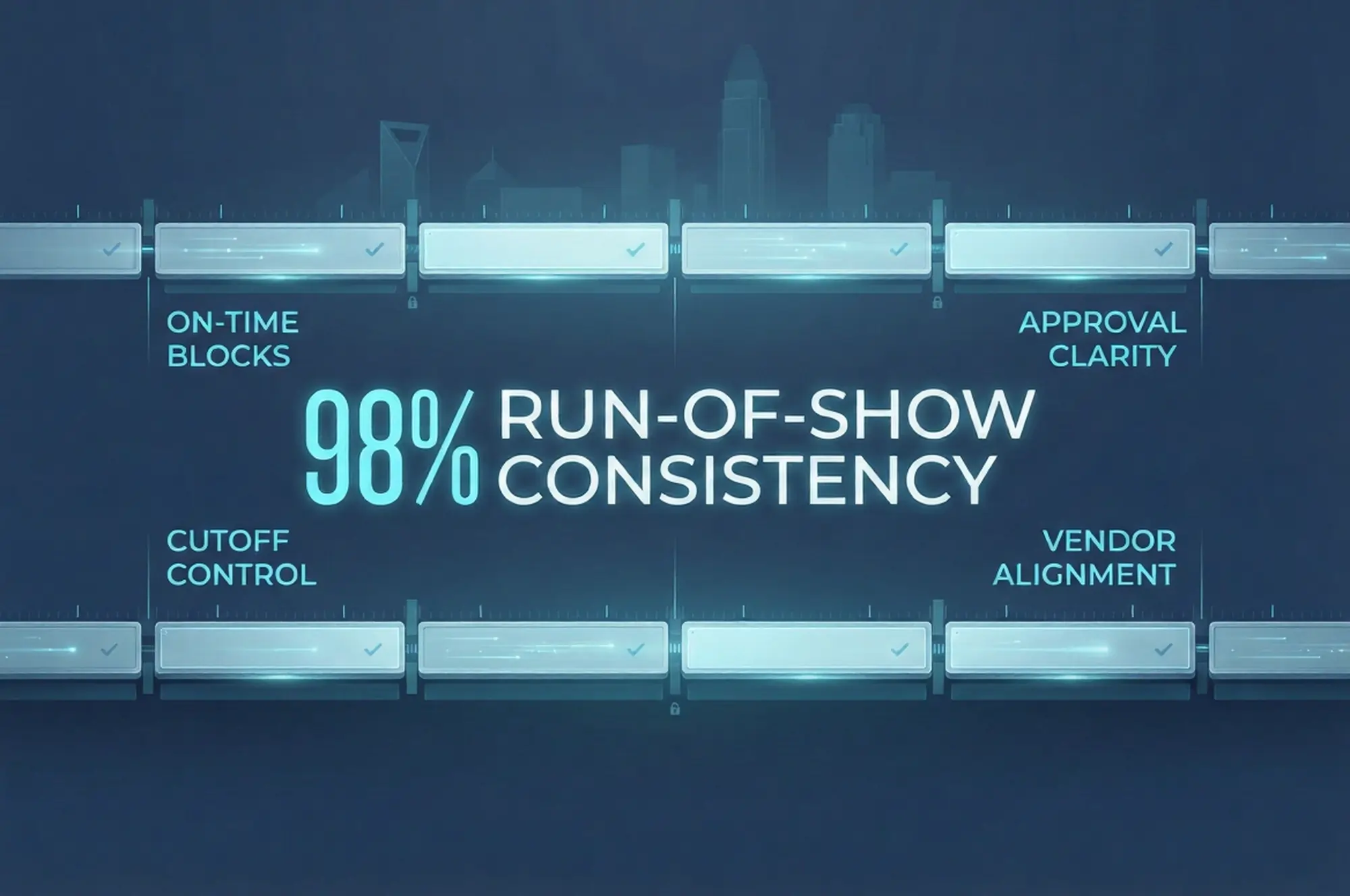 ON-TIME BLOCKS

APPROVAL CLARITY

98% RUN-OF-SHOW CONSISTENCY

CUTOFF CONTROL

VENDOR ALIGNMENT