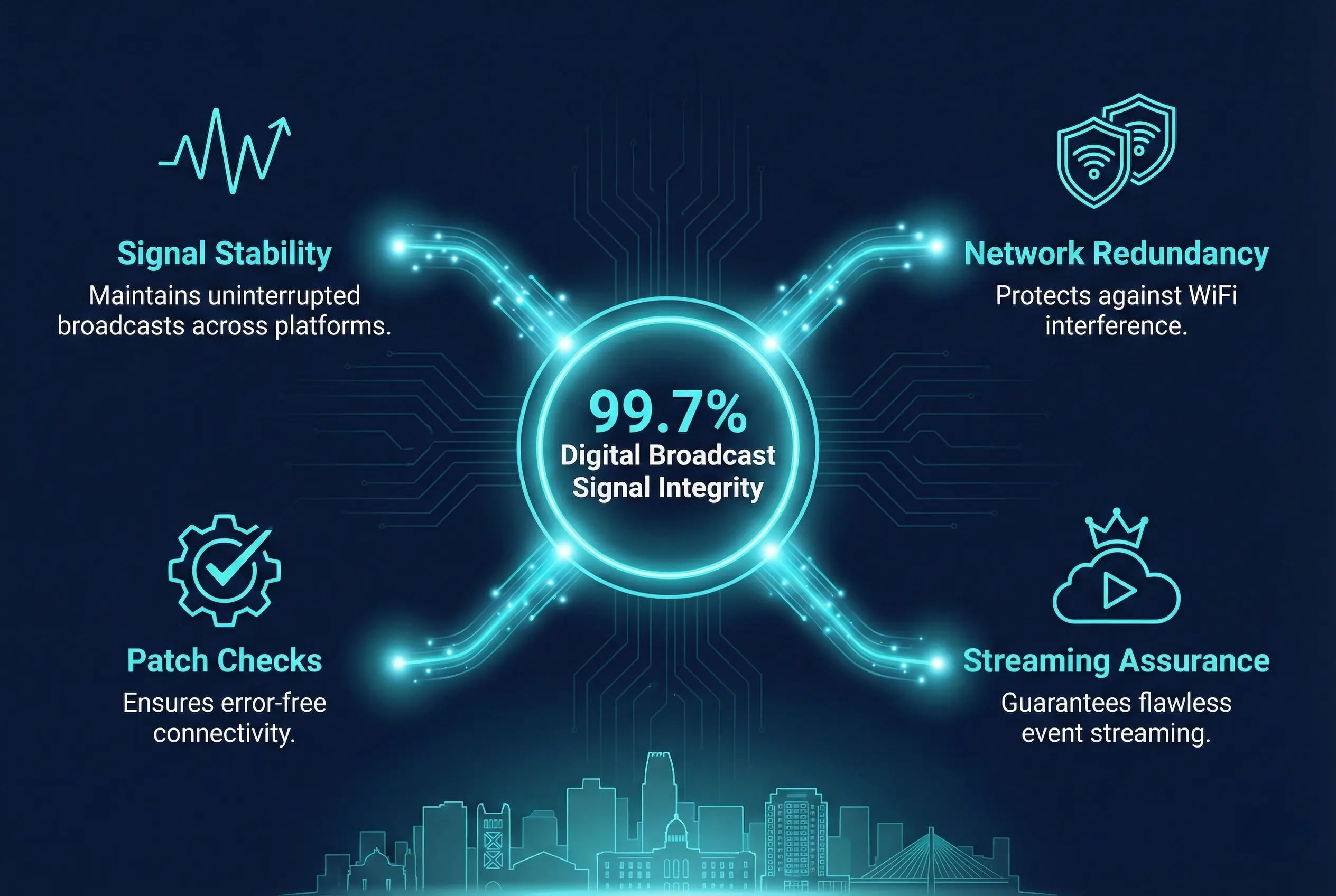 Signal Stability
Maintains uninterrupted broadcasts across platforms.

Network Redundancy
Protects against WiFi interference.

99.7%
Digital Broadcast Signal Integrity

Patch Checks
Ensures error-free connectivity.

Streaming Assurance
Guarantees flawless event streaming.