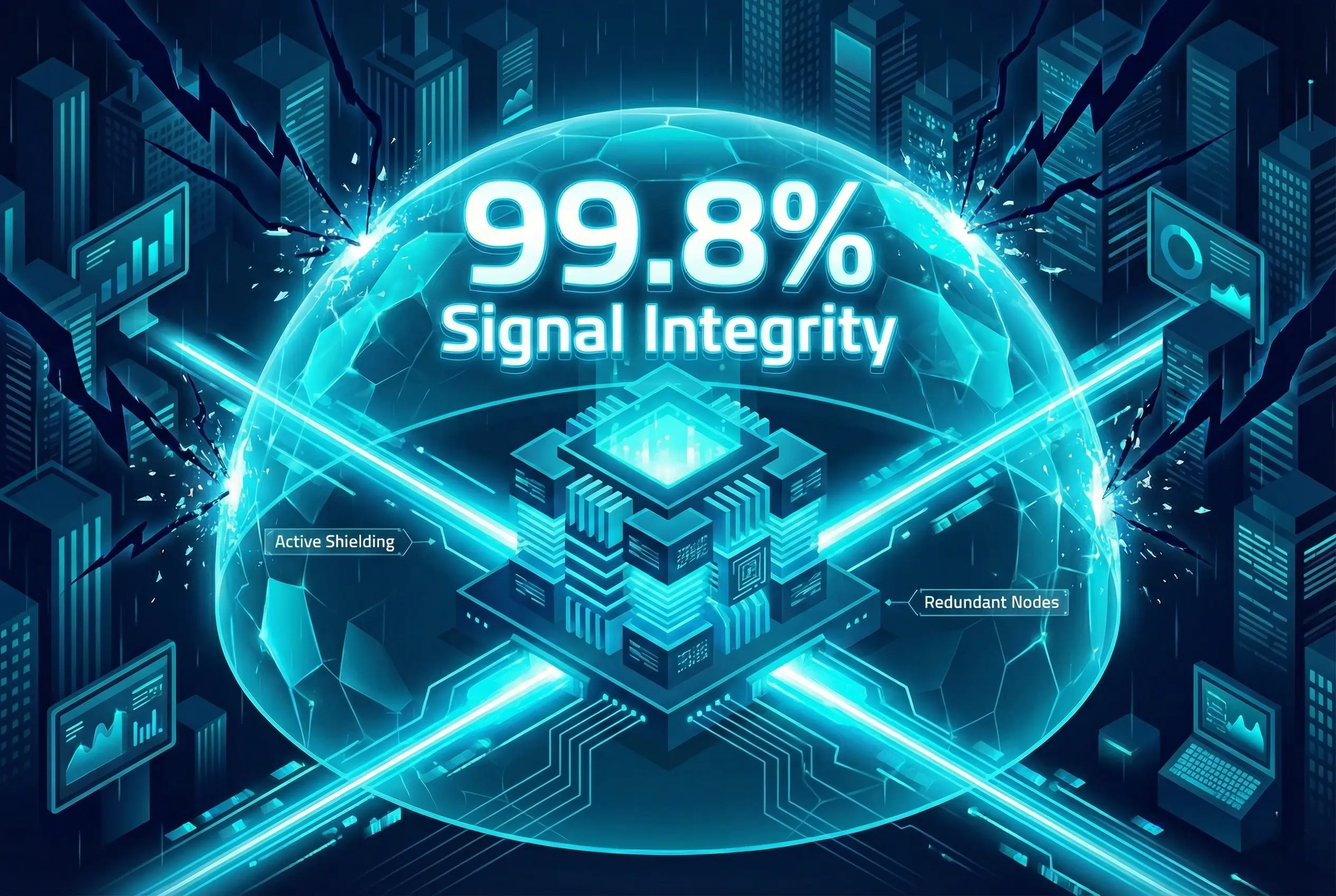 99.8%
Signal Integrity

Active Shielding

Redundant Nodes